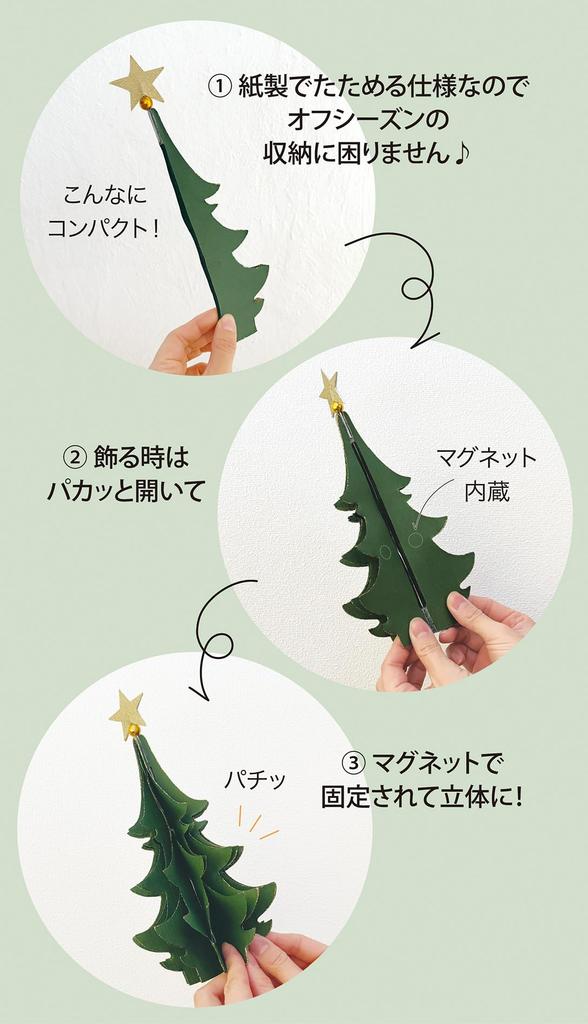 ① 紙製でたためる仕様なので
オフシーズンの
収納に困りません♪

こんなに
コンパクト!

② 飾る時は
パカッと開いて

マグネット
内蔵

パチッ

③ マグネットで
固定されて立体に!