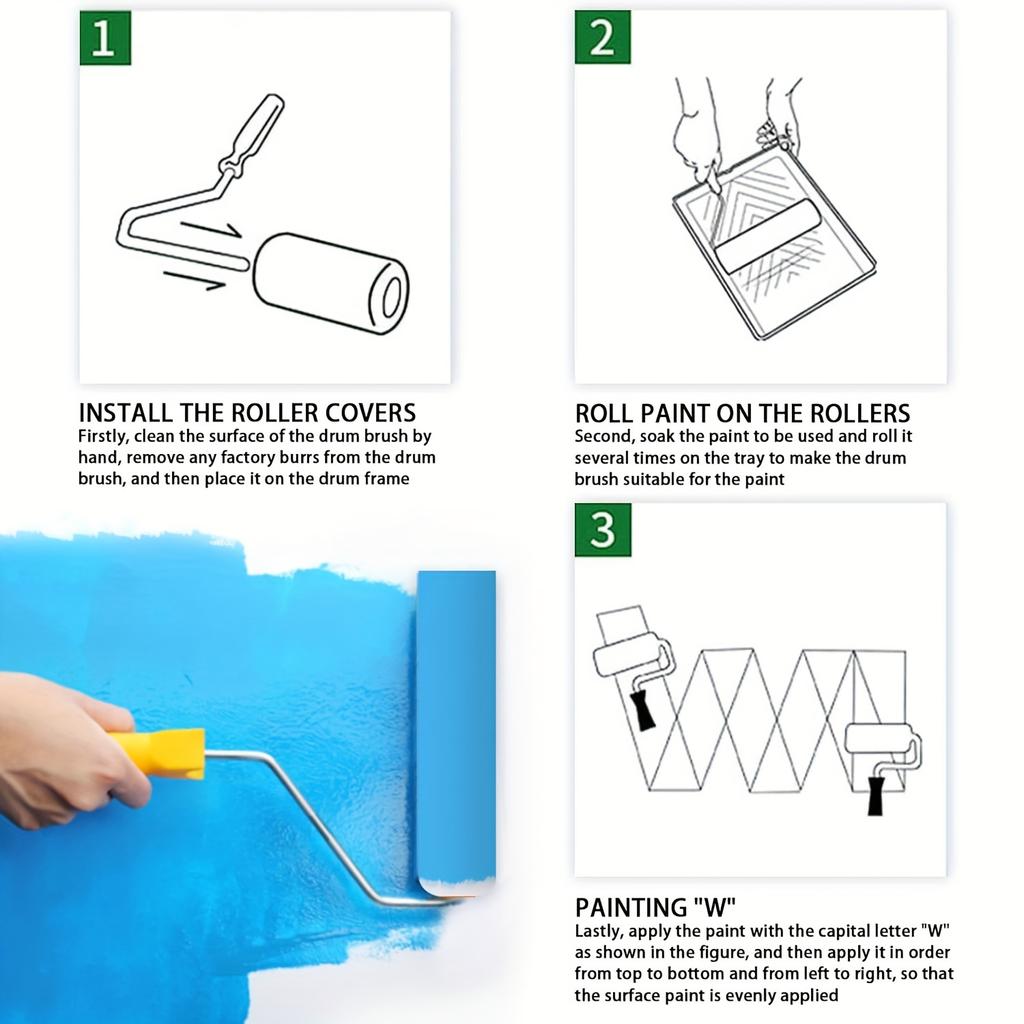 1

INSTALL THE ROLLER COVERS
Firstly, clean the surface of the drum brush by hand, remove any factory burrs from the drum brush, and then place it on the drum frame

2

ROLL PAINT ON THE ROLLERS
Second, soak the paint to be used and roll it several times on the tray to make the drum brush suitable for the paint

3

PAINTING "W"
Lastly, apply the paint with the capital letter "W" as shown in the figure, and then apply it in order from top to bottom and from left to right, so that the surface paint is evenly applied