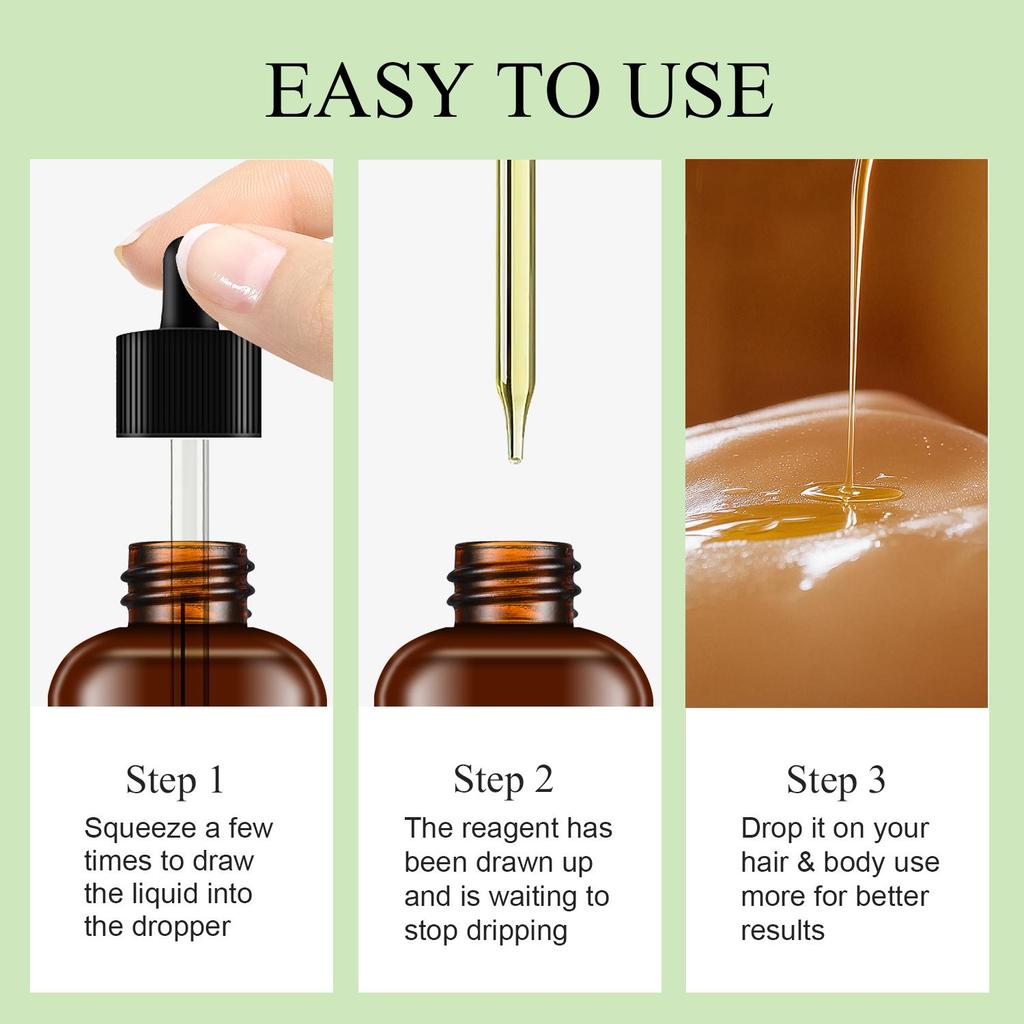 EASY TO USE

Step 1
Squeeze a few times to draw the liquid into the dropper

Step 2
The reagent has been drawn up and is waiting to stop dripping

Step 3
Drop it on your hair & body use more for better results