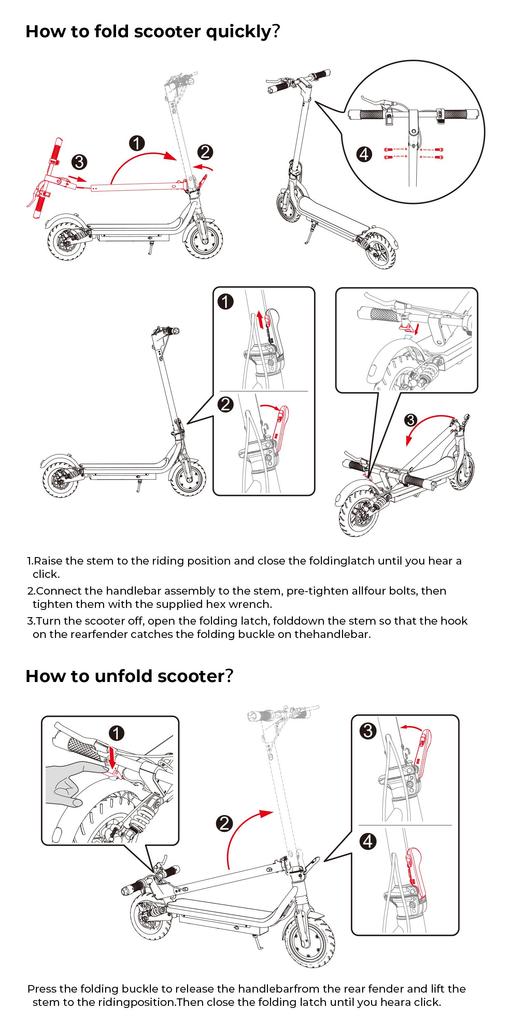 How to fold scooter quickly?

1

2

3

4

1

2

3

1.Raise the stem to the riding position and close the foldinglatch until you hear a click.

2.Connect the handlebar assembly to the stem, pre-tighten allfour bolts, then tighten them with the supplied hex wrench.

3.Turn the scooter off, open the folding latch, folddown the stem so that the hook on the rearfender catches the folding buckle on thehandlebar.

How to unfold scooter?

1

2

3

4

Press the folding buckle to release the handlebarfrom the rear fender and lift the stem to the ridingposition.Then close the folding latch until you heara click.