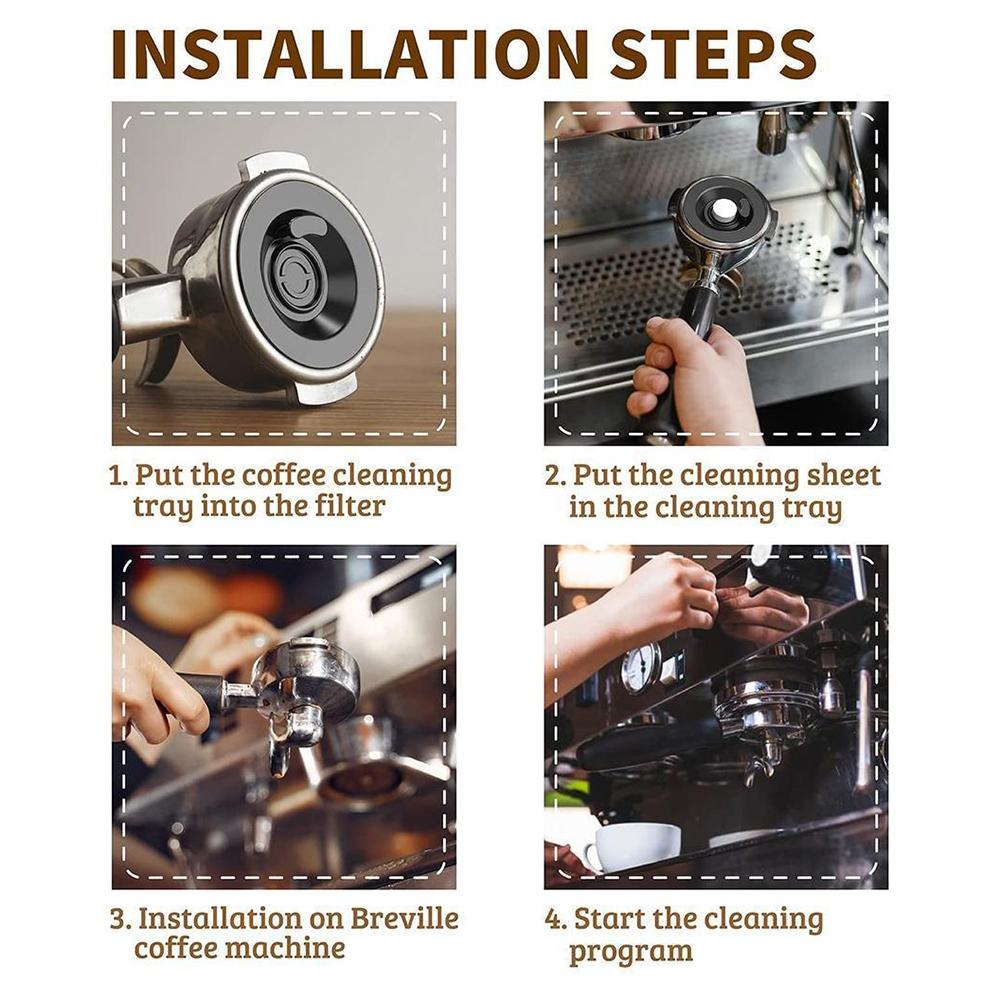 INSTALLATION STEPS

1. Put the coffee cleaning tray into the filter

2. Put the cleaning sheet in the cleaning tray

3. Installation on Breville coffee machine

4. Start the cleaning program