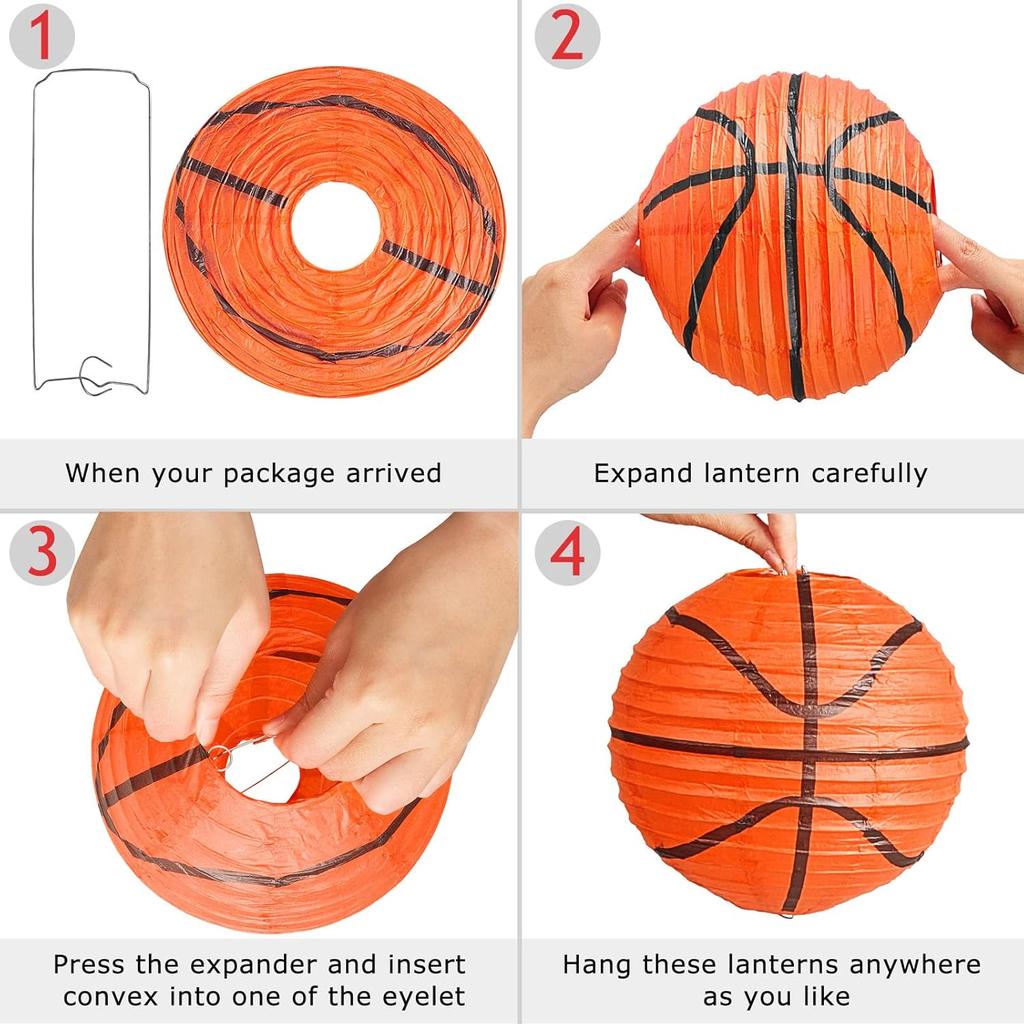 1

When your package arrived

2

Expand lantern carefully

3

Press the expander and insert convex into one of the eyelet

4

Hang these lanterns anywhere as you like