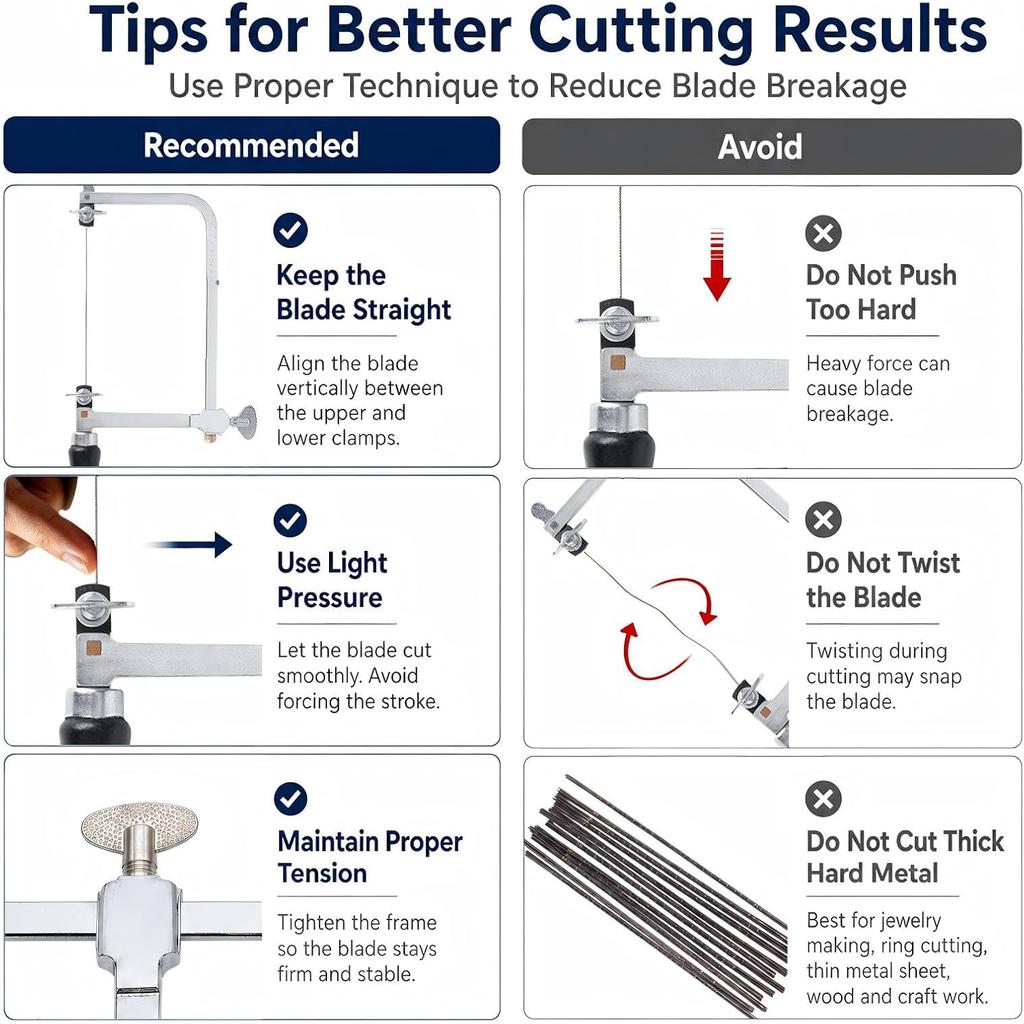 Tips for Better Cutting Results

Use Proper Technique to Reduce Blade Breakage

Recommended

Keep the Blade Straight

Align the blade vertically between the upper and lower clamps.

Use Light Pressure

Let the blade cut smoothly. Avoid forcing the stroke.

Maintain Proper Tension

Tighten the frame so the blade stays firm and stable.

Avoid

Do Not Push Too Hard

Heavy force can cause blade breakage.

Do Not Twist the Blade

Twisting during cutting may snap the blade.

Do Not Cut Thick Hard Metal

Best for jewelry making, ring cutting, thin metal sheet, wood and craft work.