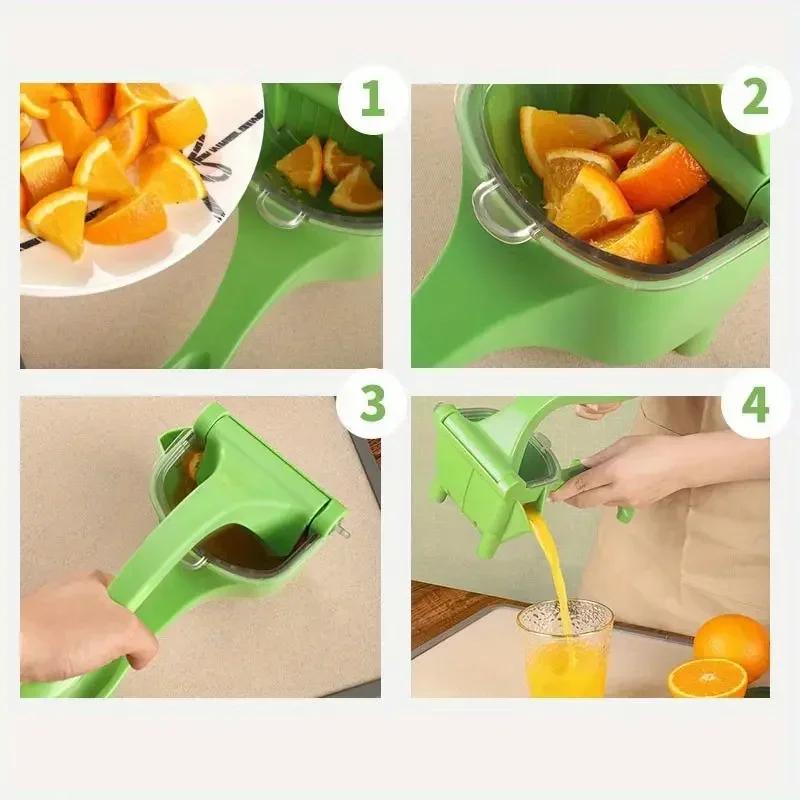 1

2

3

4