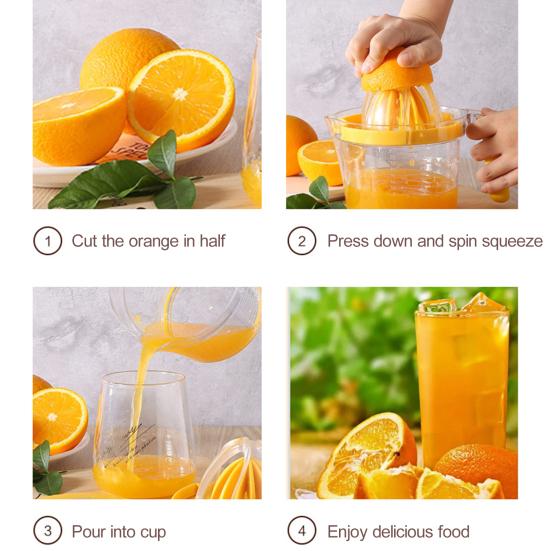 1 Cut the orange in half

2 Press down and spin squeeze

3 Pour into cup

4 Enjoy delicious food