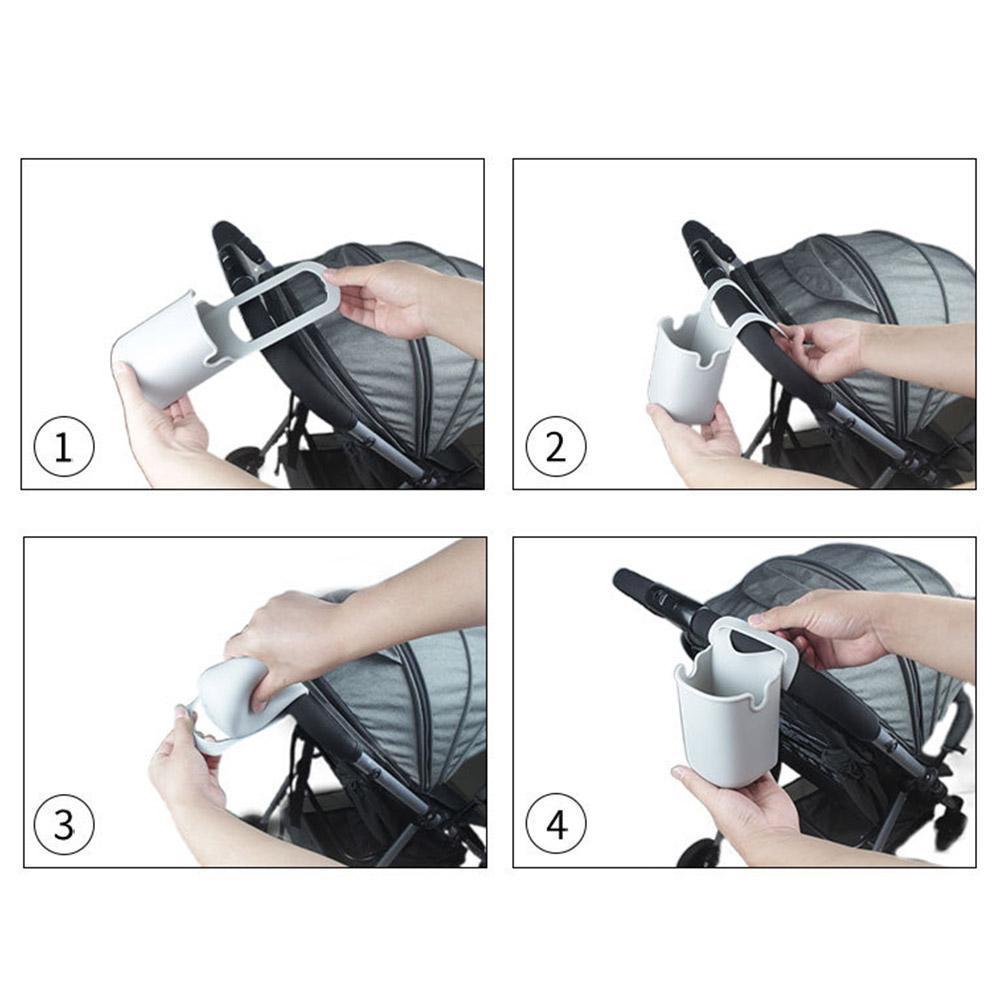 1

2

3

4