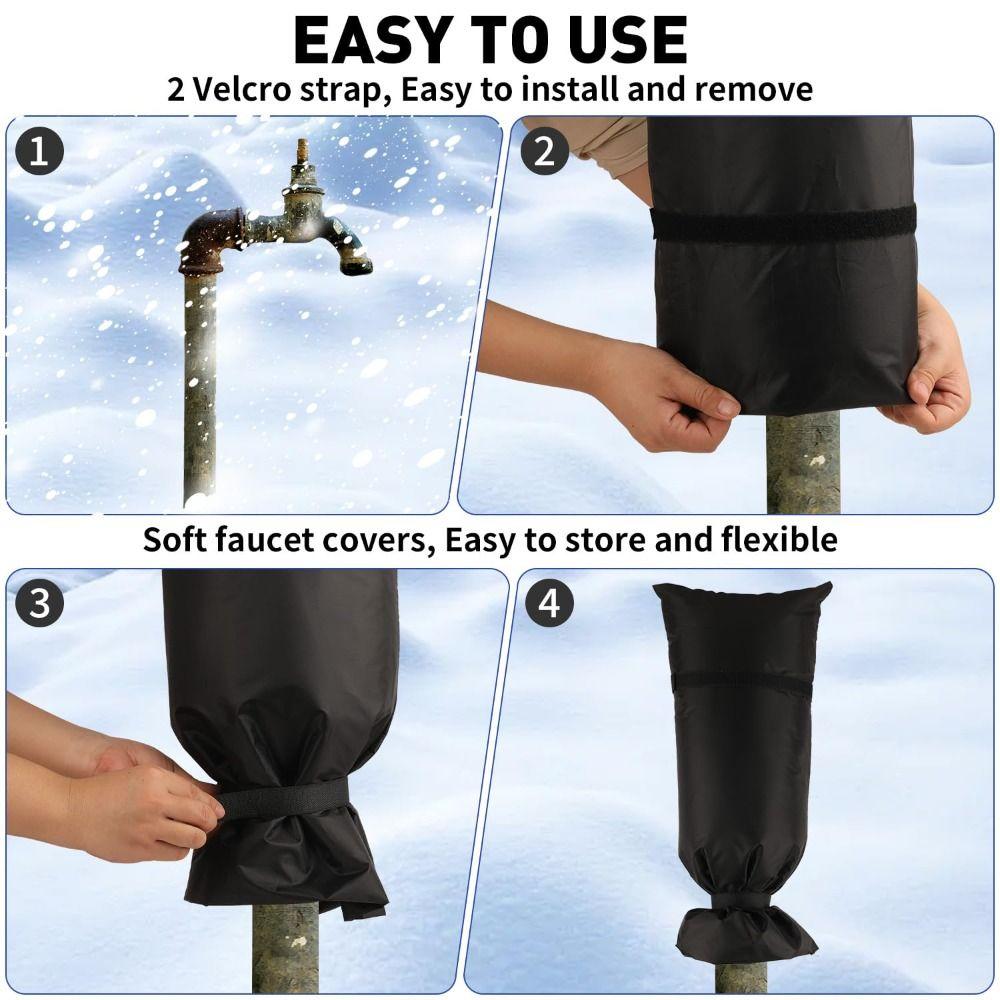 EASY TO USE

2 Velcro strap, Easy to install and remove

1

2

Soft faucet covers, Easy to store and flexible

3

4