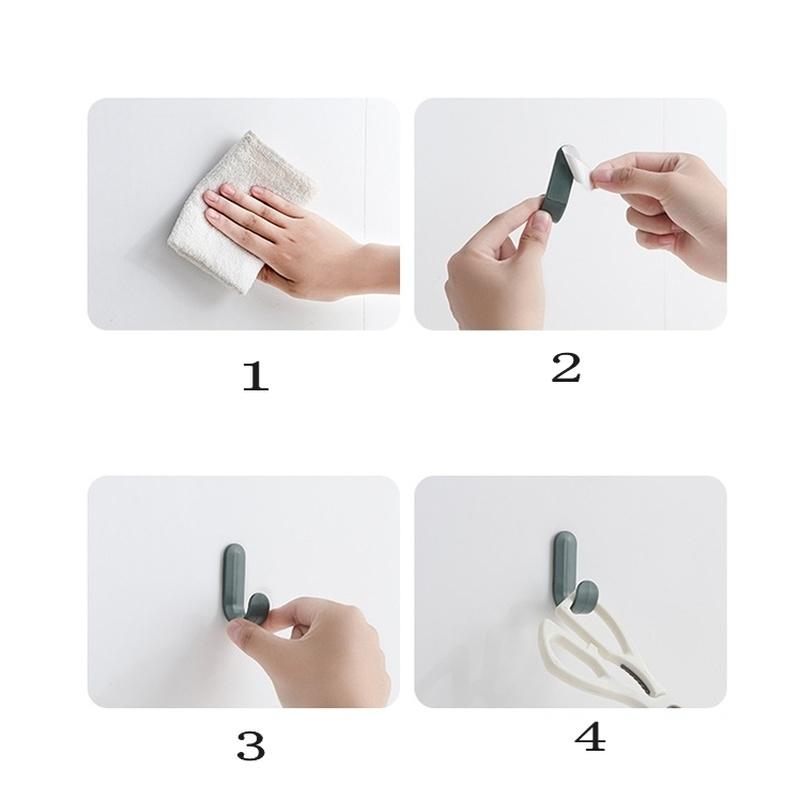 1

2

3

4