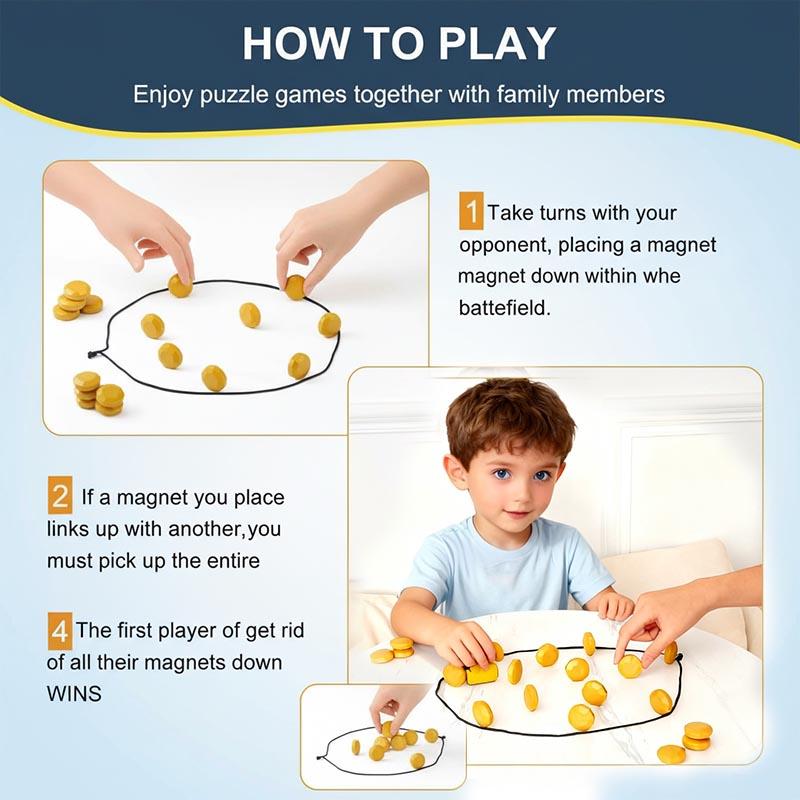 HOW TO PLAY

Enjoy puzzle games together with family members

1 Take turns with your opponent, placing a magnet magnet down within whe battefield.

2 If a magnet you place links up with another,you must pick up the entire

4 The first player of get rid of all their magnets down WINS