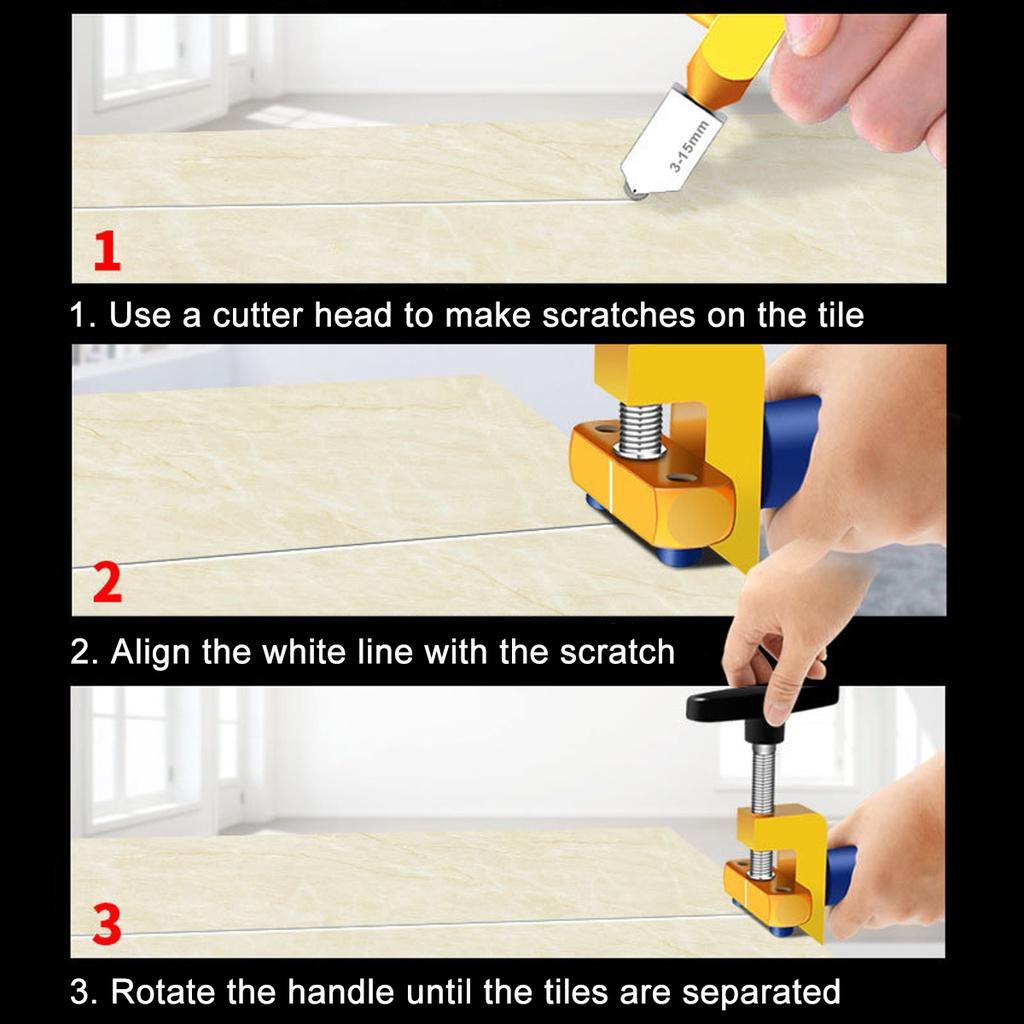 3-15mm

1

1. Use a cutter head to make scratches on the tile

2

2. Align the white line with the scratch

3

3. Rotate the handle until the tiles are separated