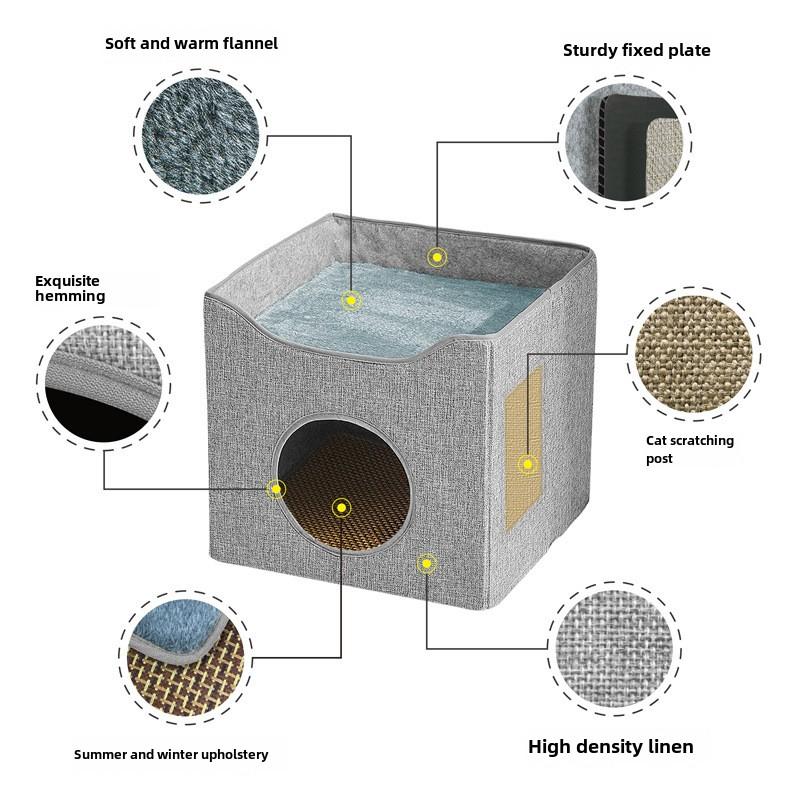 Soft and warm flannel

Sturdy fixed plate

Exquisite hemming

Cat scratching post

Summer and winter upholstery

High density linen