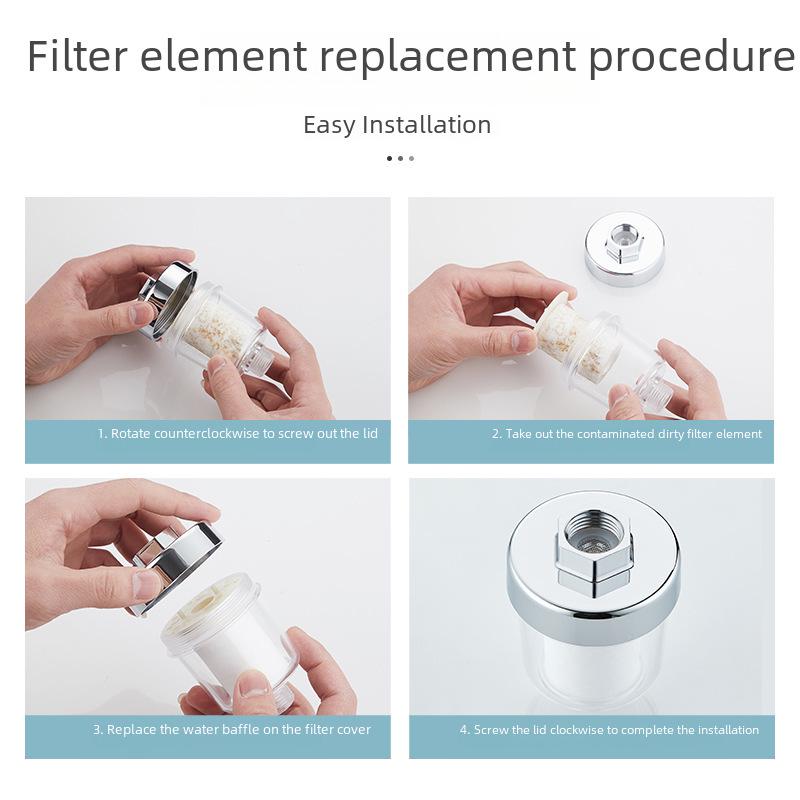 Filter element replacement procedure

Easy Installation

1. Rotate counterclockwise to screw out the lid

2. Take out the contaminated dirty filter element

3. Replace the water baffle on the filter cover

4. Screw the lid clockwise to complete the installation