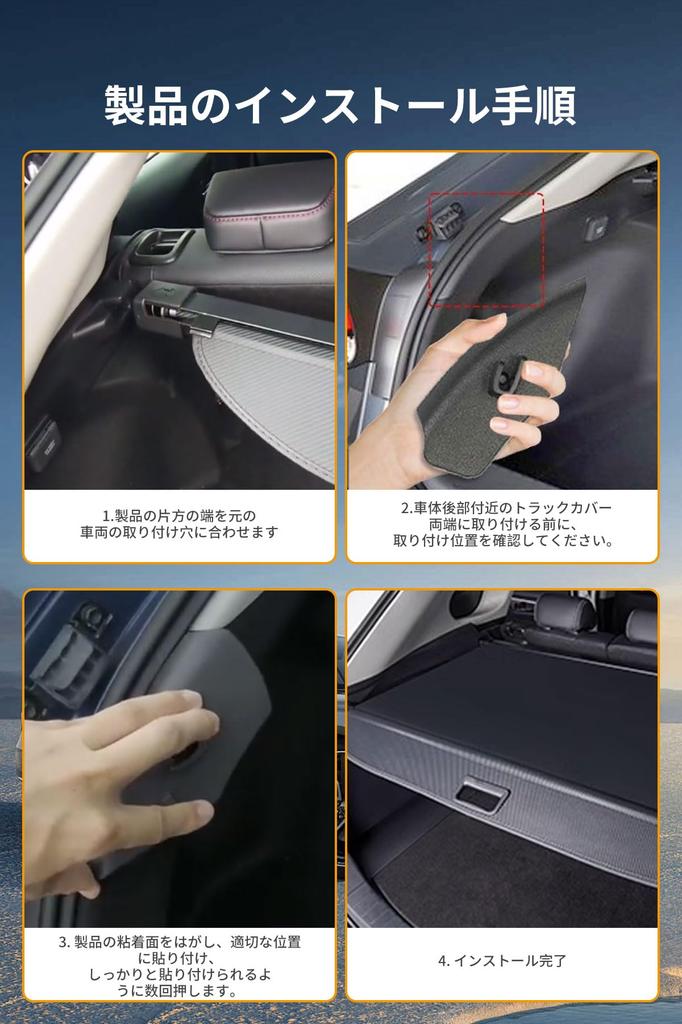 製品のインストール手順

1.製品の片方の端を元の車両の取り付け穴に合わせます

2.車体後部付近のトラックカバー両端に取り付ける前に、取り付け位置を確認してください。

3. 製品の粘着面をはがし、適切な位置に貼り付け、しっかりと貼り付けられるように数回押します。

4. インストール完了