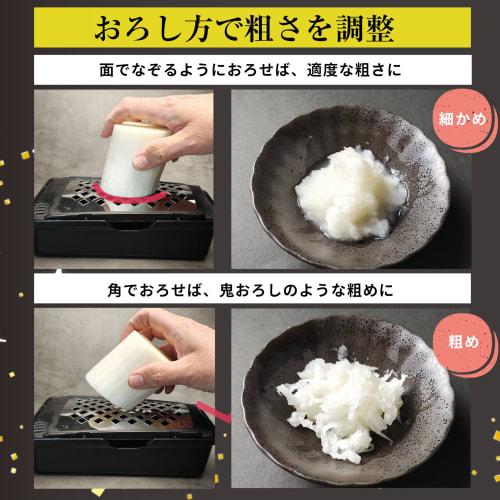 おろし方で粗さを調整

面でなぞるようにおろせば、適度な粗さに

細かめ

角でおろせば、鬼おろしのような粗めに

粗め