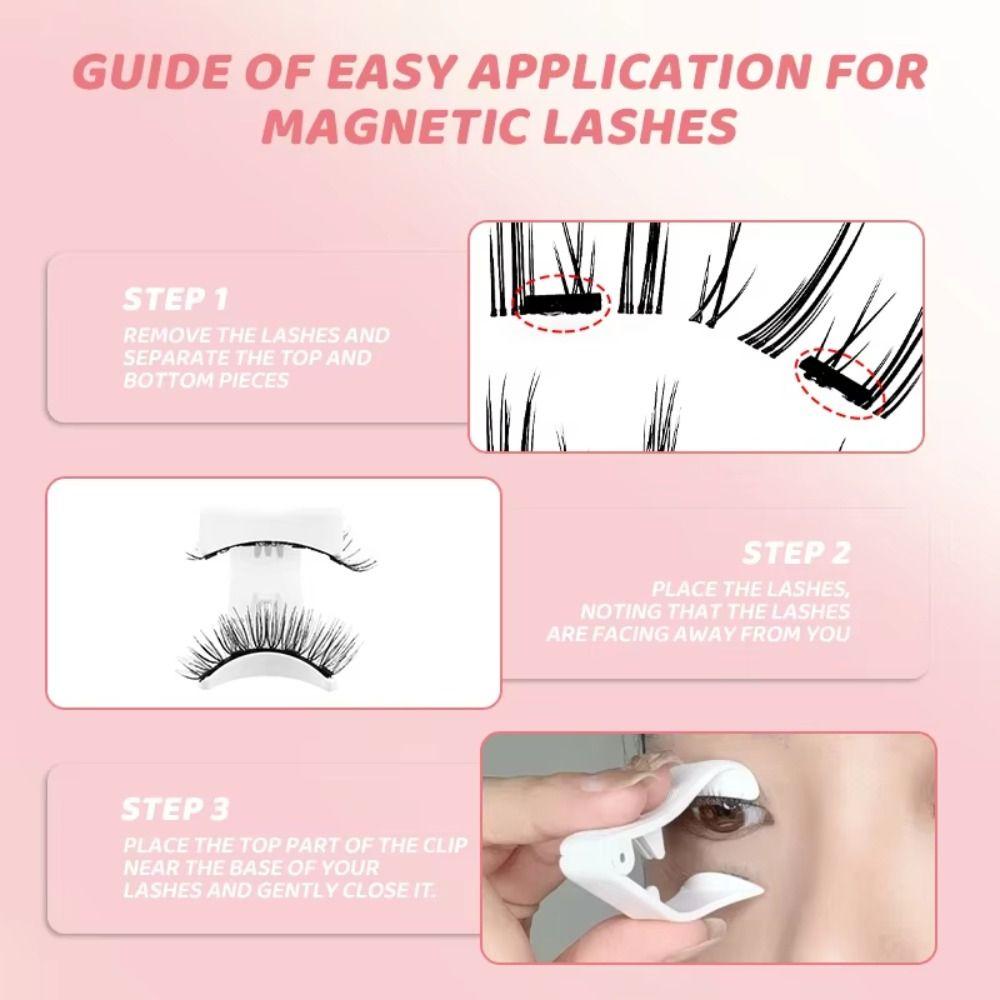 GUIDE OF EASY APPLICATION FOR MAGNETIC LASHES

STEP 1

REMOVE THE LASHES AND SEPARATE THE TOP AND BOTTOM PIECES

STEP 2

PLACE THE LASHES, NOTING THAT THE LASHES ARE FACING AWAY FROM YOU

STEP 3

PLACE THE TOP PART OF THE CLIP NEAR THE BASE OF YOUR LASHES AND GENTLY CLOSE IT.