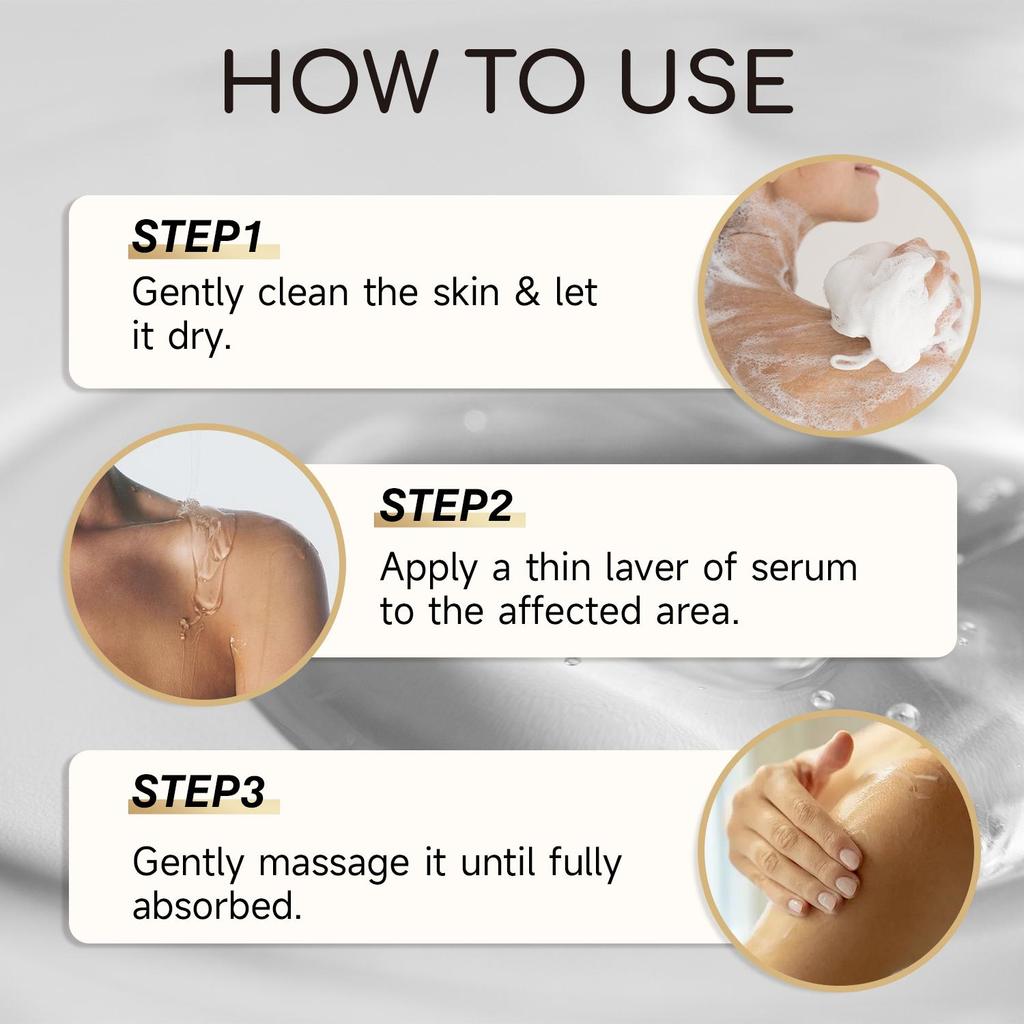 HOW TO USE

STEP1
Gently clean the skin & let it dry.

STEP2
Apply a thin laver of serum to the affected area.

STEP3
Gently massage it until fully absorbed.