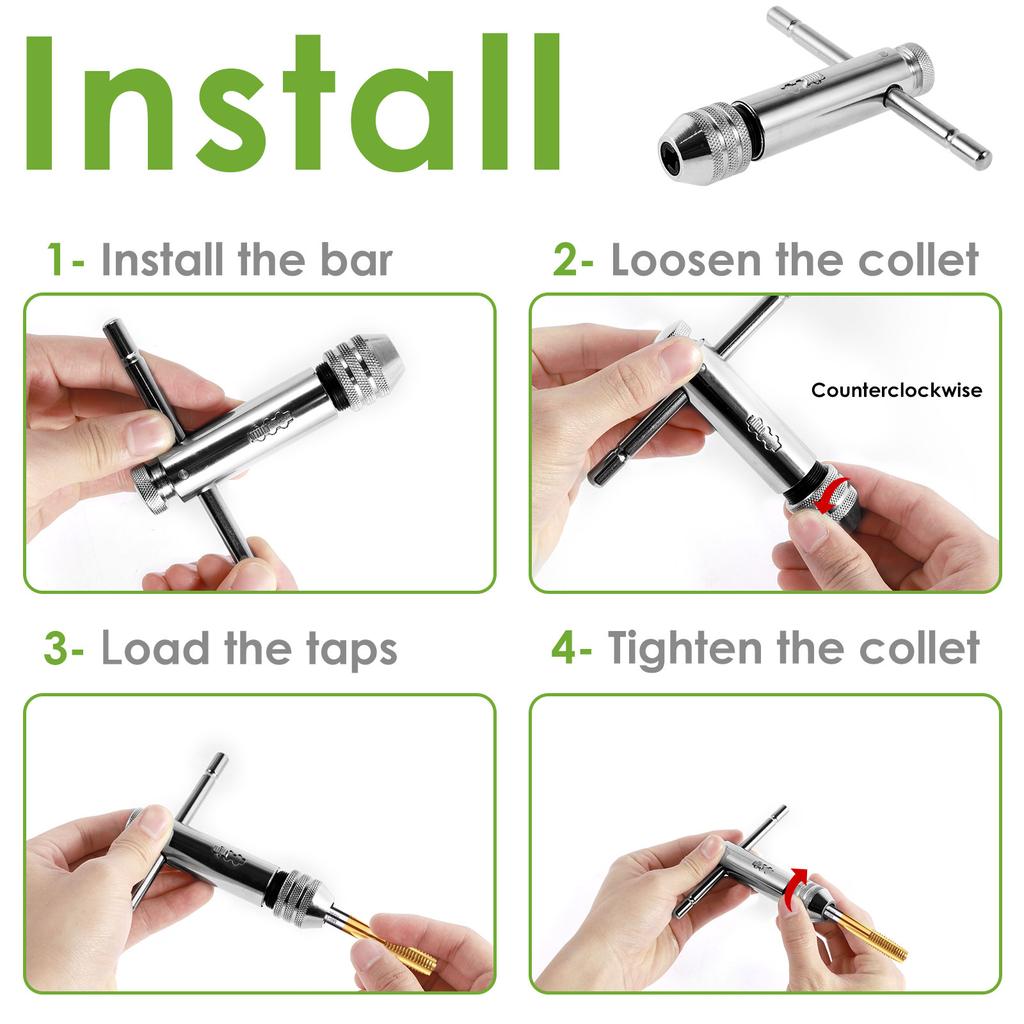 Install

1- Install the bar

2- Loosen the collet

Counterclockwise

3- Load the taps

4- Tighten the collet