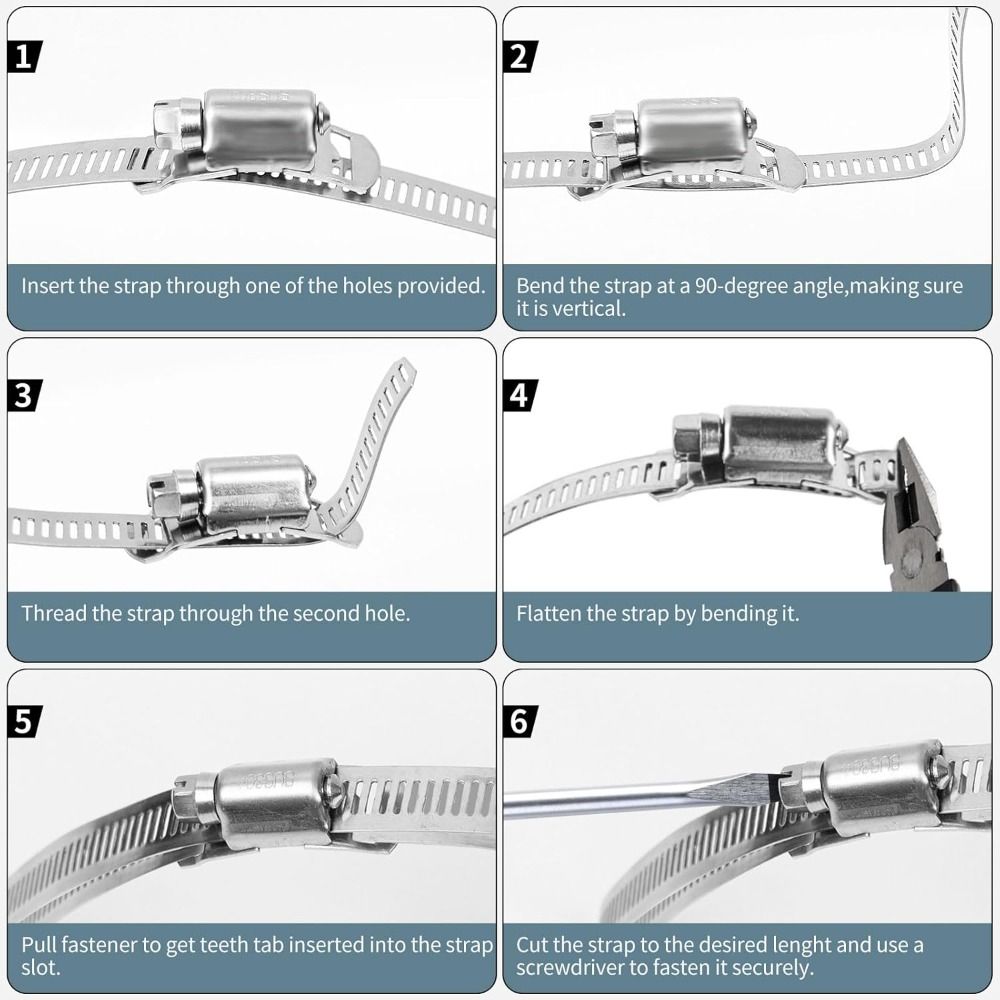 1

Insert the strap through one of the holes provided.

2

Bend the strap at a 90-degree angle,making sure it is vertical.

3

Thread the strap through the second hole.

4

Flatten the strap by bending it.

5

Pull fastener to get teeth tab inserted into the strap slot.

6

Cut the strap to the desired lenght and use a screwdriver to fasten it securely.