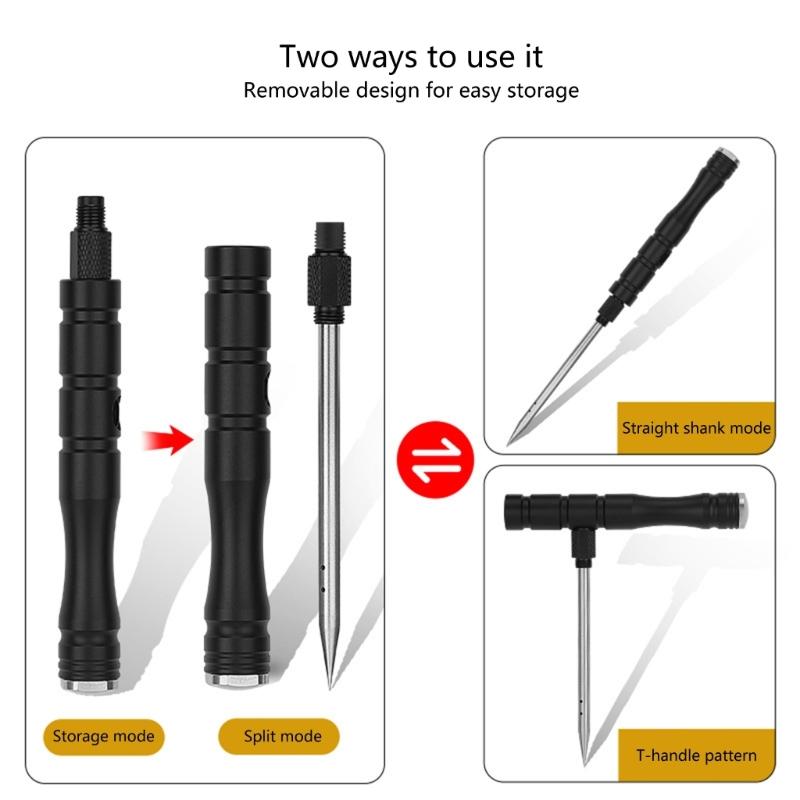 Two ways to use it
Removable design for easy storage

Storage mode

Split mode

Straight shank mode

T-handle pattern