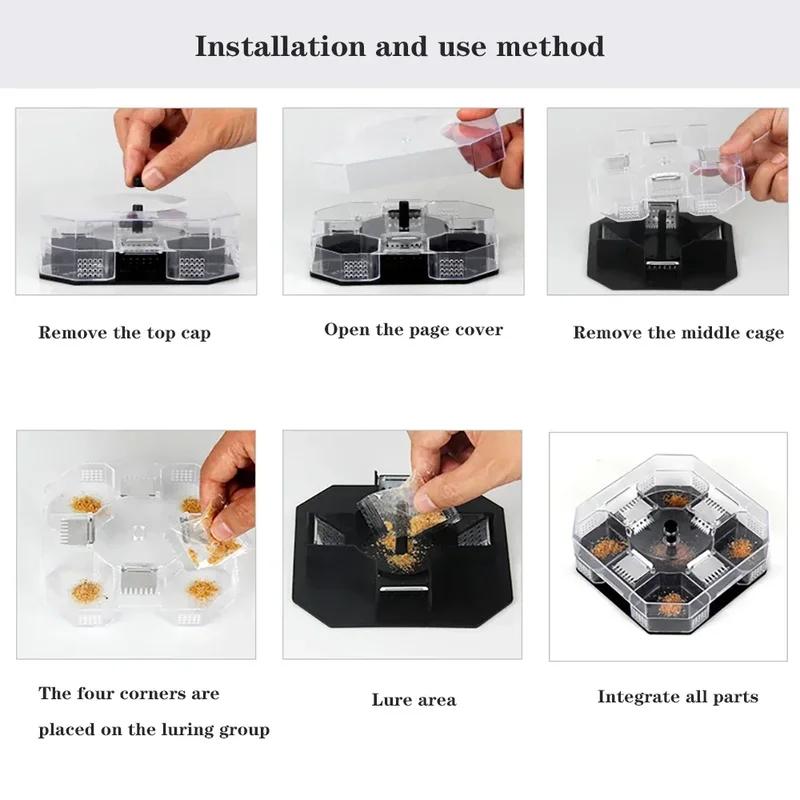 Installation and use method

Remove the top cap

Open the page cover

Remove the middle cage

The four corners are placed on the luring group

Lure area

Integrate all parts