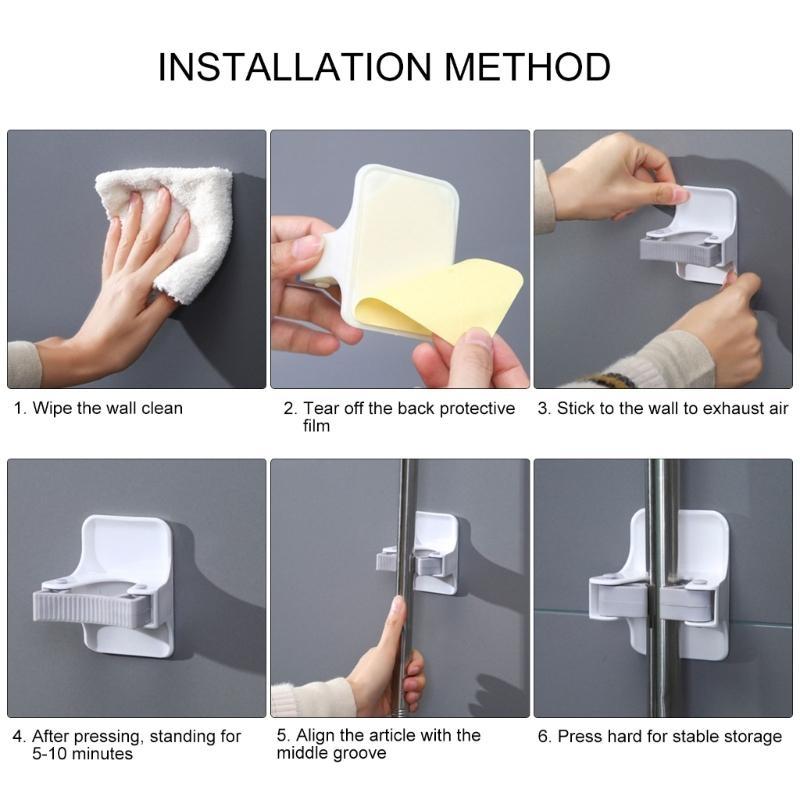 INSTALLATION METHOD

1. Wipe the wall clean

2. Tear off the back protective film

3. Stick to the wall to exhaust air

4. After pressing, standing for 5-10 minutes

5. Align the article with the middle groove

6. Press hard for stable storage