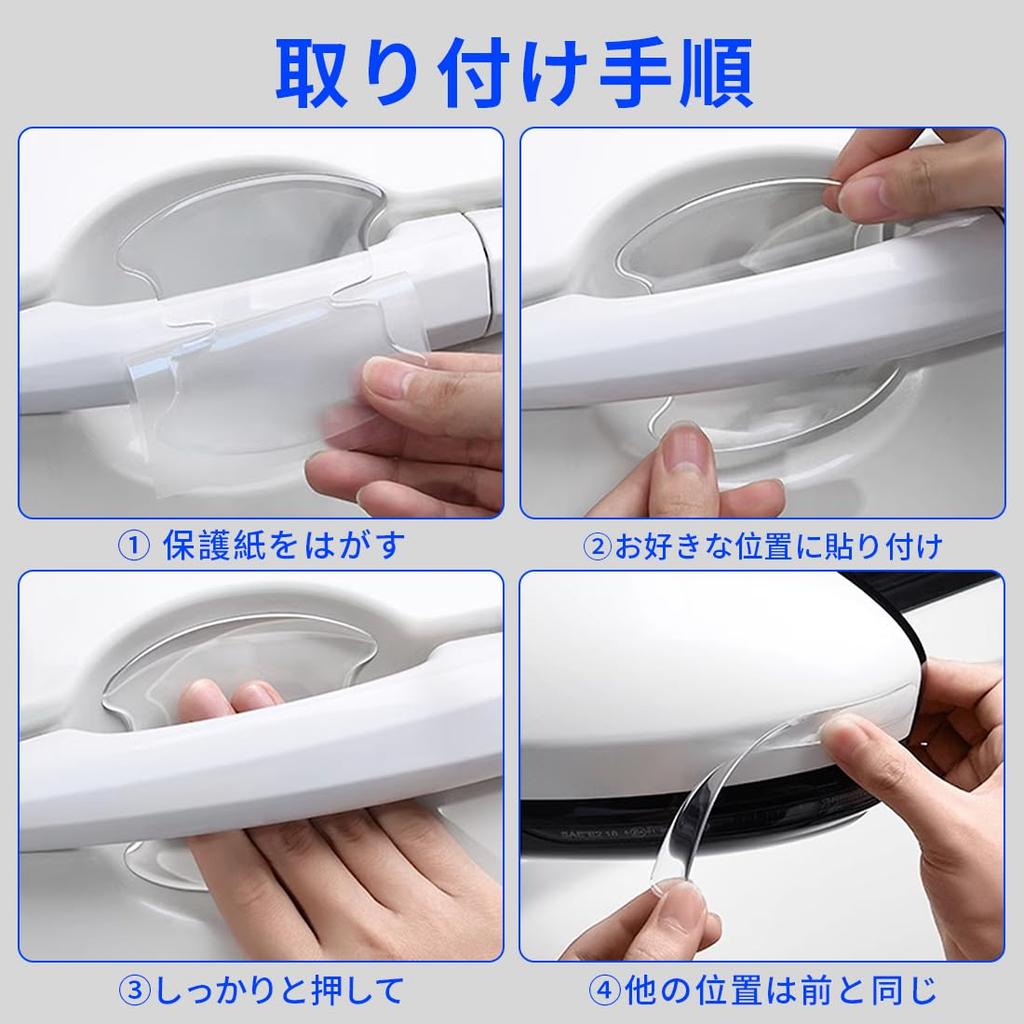 取り付け手順

① 保護紙をはがす

②お好きな位置に貼り付け

③しっかりと押して

④他の位置は前と同じ