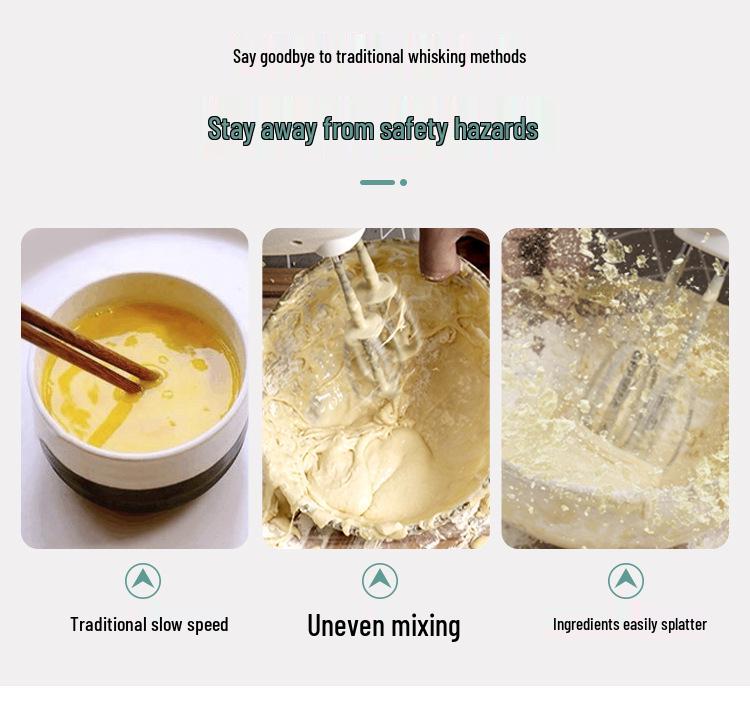 Say goodbye to traditional whisking methods

Stay away from safety hazards

Traditional slow speed

Uneven mixing

Ingredients easily splatter