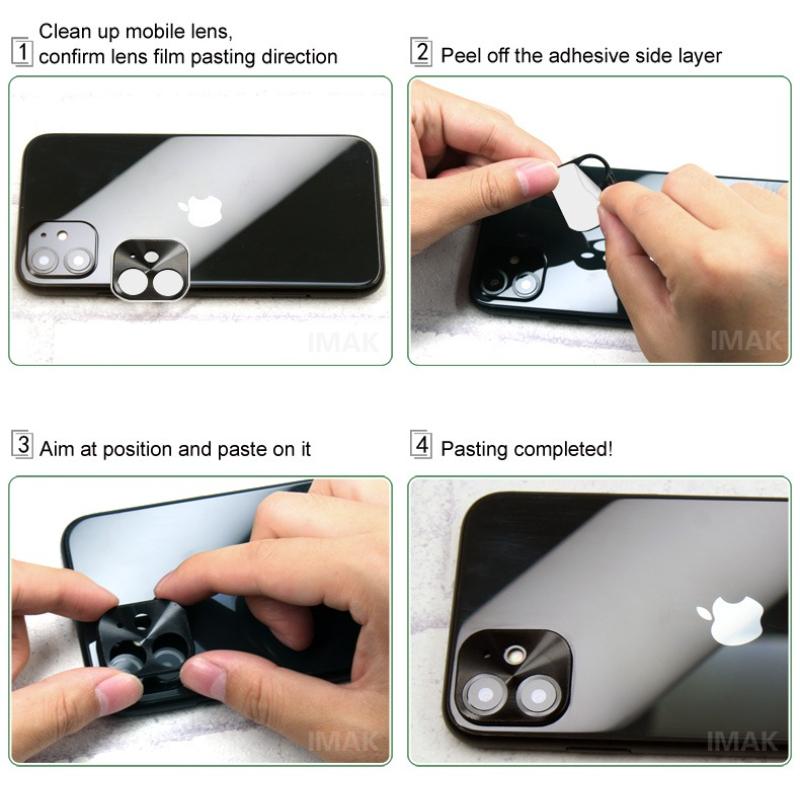 1 Clean up mobile lens, confirm lens film pasting direction

IMAK

2 Peel off the adhesive side layer

IMAK

3 Aim at position and paste on it

IMAK

4 Pasting completed!

IMAK