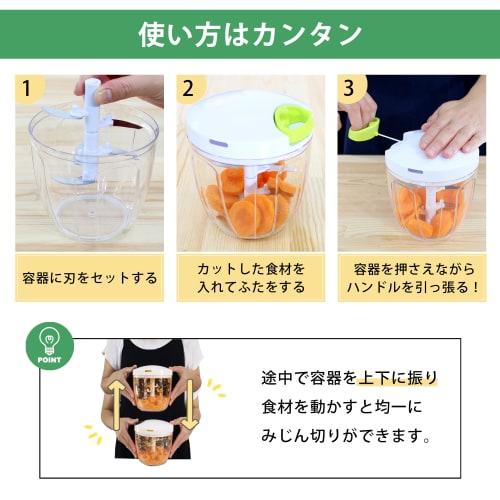 使い方はカンタン

1
容器に刃をセットする

2
カットした食材を入れてふたをする

3
容器を押さえながらハンドルを引っ張る！

POINT

途中で容器を上下に振り食材を動かすと均一にみじん切りができます。