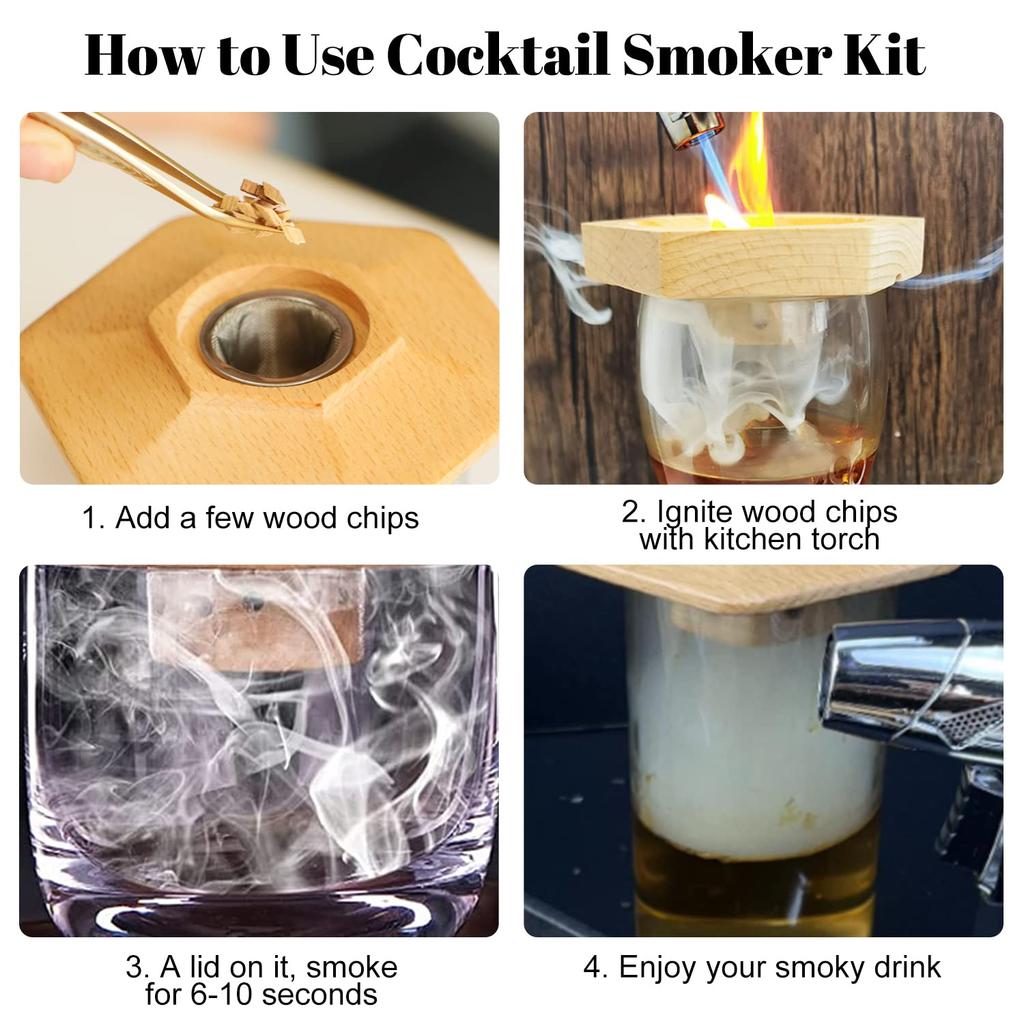 How to Use Cocktail Smoker Kit

1. Add a few wood chips

2. Ignite wood chips with kitchen torch

3. A lid on it, smoke for 6-10 seconds

4. Enjoy your smoky drink