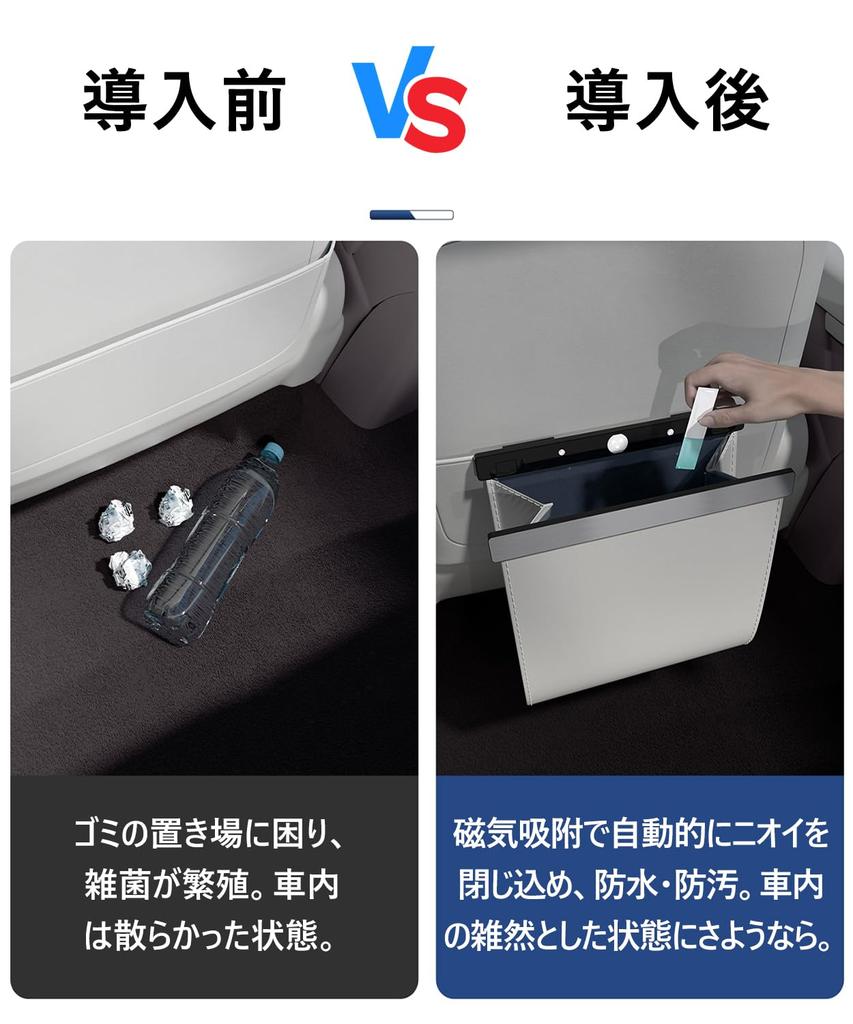 導入前 VS 導入後

ゴミの置き場に困り、雑菌が繁殖。車内は散らかった状態。

磁気吸附で自動的にニオイを閉じ込め、防水・防汚。車内の雑然とした状態にさようなら。