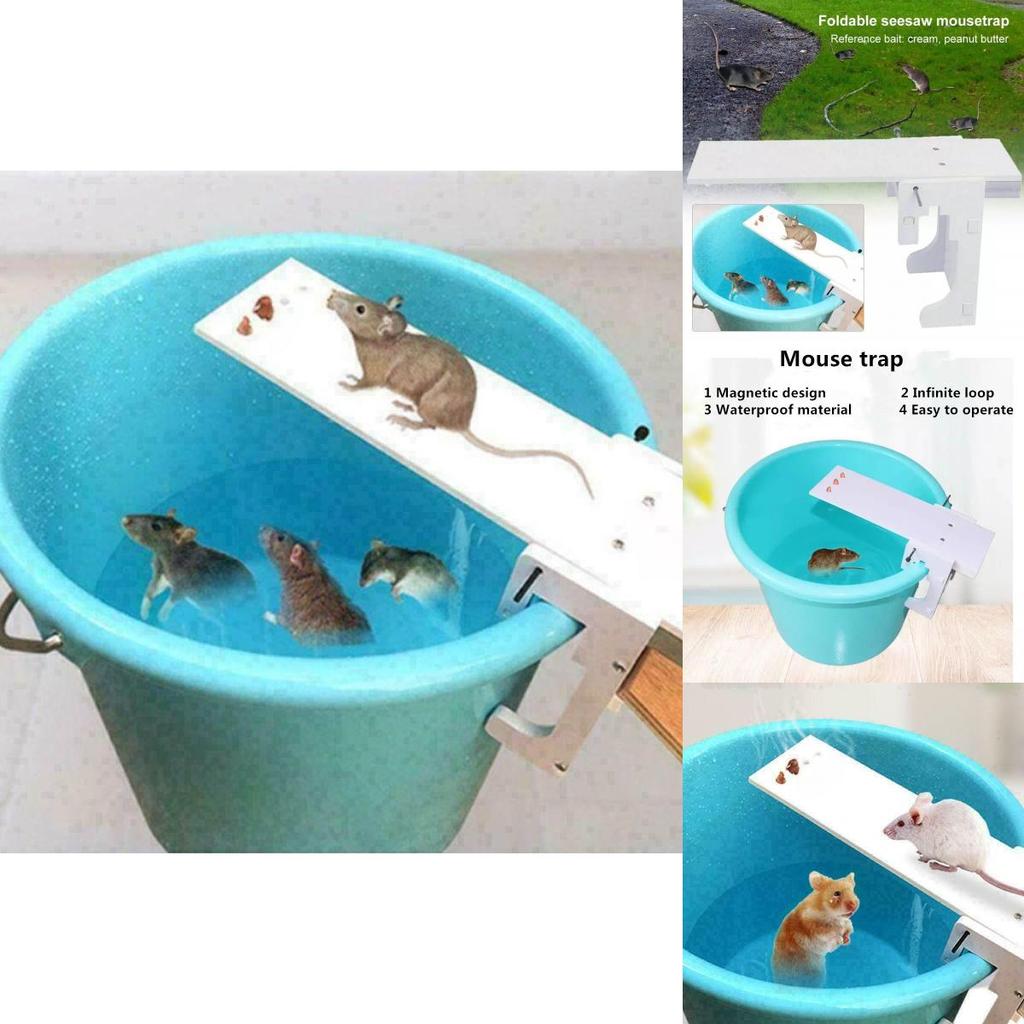 Foldable seesaw mousetrap
Reference bait: cream, peanut butter

Mouse trap

1 Magnetic design
2 Infinite loop
3 Waterproof material
4 Easy to operate