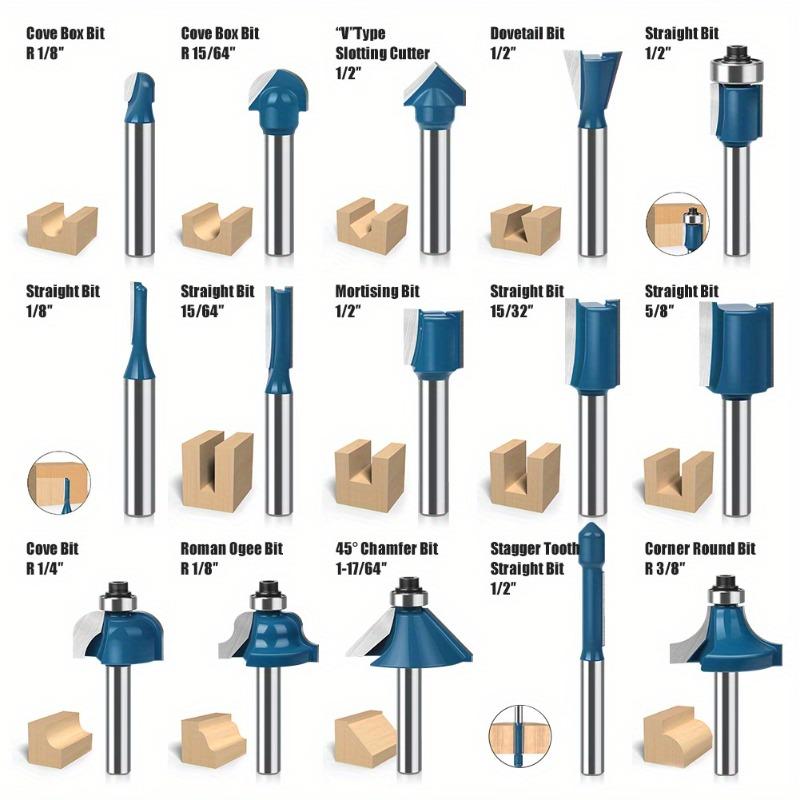 Cove Box Bit
R 1/8"

Cove Box Bit
R 15/64"

"V"Type
Slotting Cutter
1/2"

Dovetail Bit
1/2"

Straight Bit
1/2"

Straight Bit
1/8"

Straight Bit
15/64"

Mortising Bit
1/2"

Straight Bit
15/32"

Straight Bit
5/8"

Cove Bit
R 1/4"

Roman Ogee Bit
R 1/8"

45° Chamfer Bit
1-17/64"

Stagger Tooth
Straight Bit
1/2"

Corner Round Bit
R 3/8"