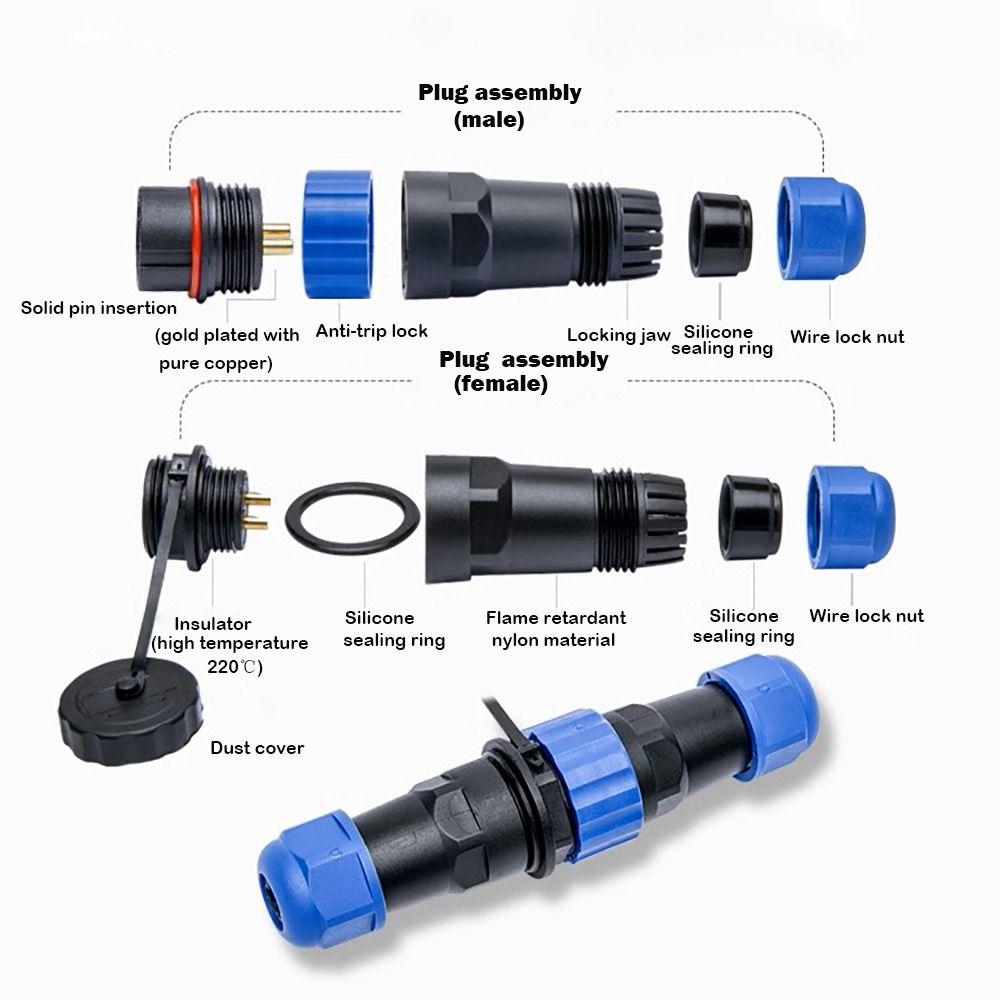 Plug assembly
(male)

Solid pin insertion

(gold plated with pure copper)

Anti-trip lock

Locking jaw

Silicone sealing ring

Wire lock nut

Plug assembly
(female)

Insulator
(high temperature 220℃)

Silicone sealing ring

Flame retardant nylon material

Silicone sealing ring

Wire lock nut

Dust cover