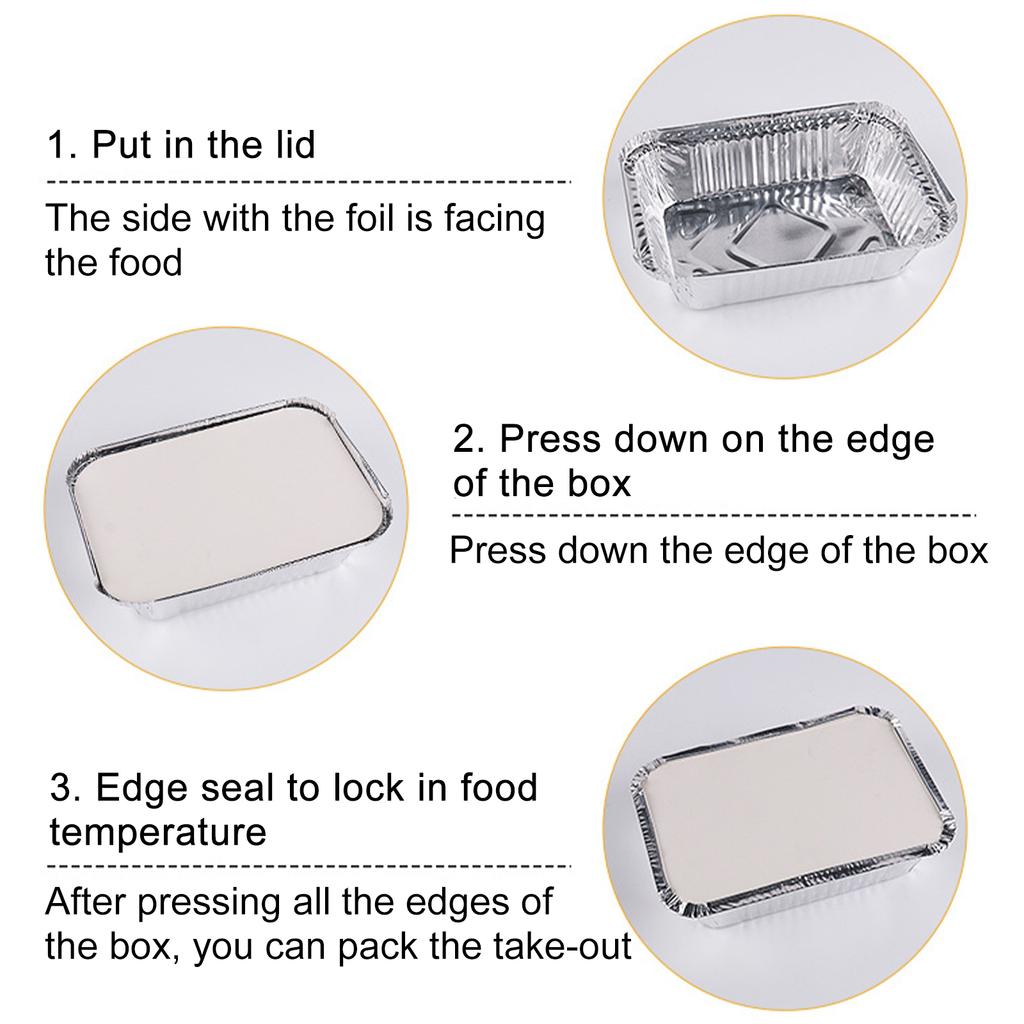 1. Put in the lid

The side with the foil is facing the food

2. Press down on the edge of the box

Press down the edge of the box

3. Edge seal to lock in food temperature

After pressing all the edges of the box, you can pack the take-out