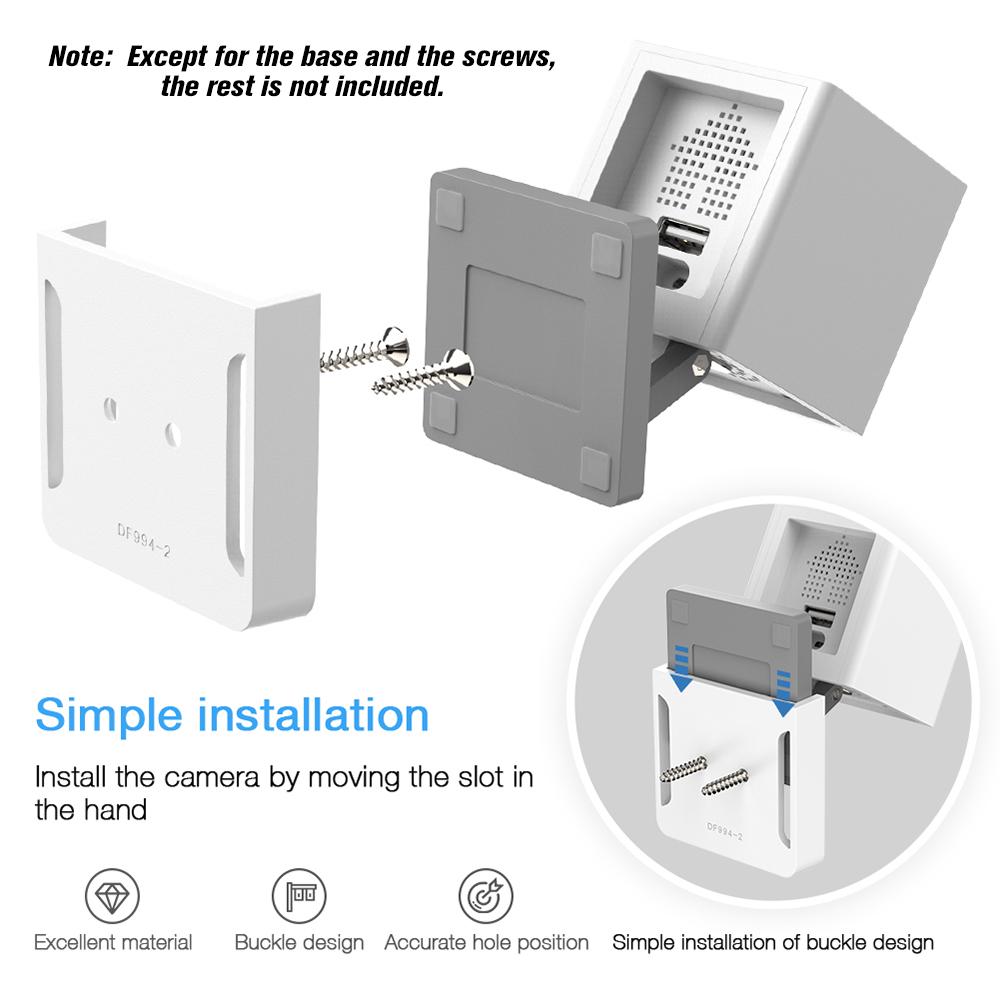 Note: Except for the base and the screws, the rest is not included.

DF994-2

Simple installation

Install the camera by moving the slot in the hand

DF994-2

Excellent material

Buckle design

Accurate hole position

Simple installation of buckle design