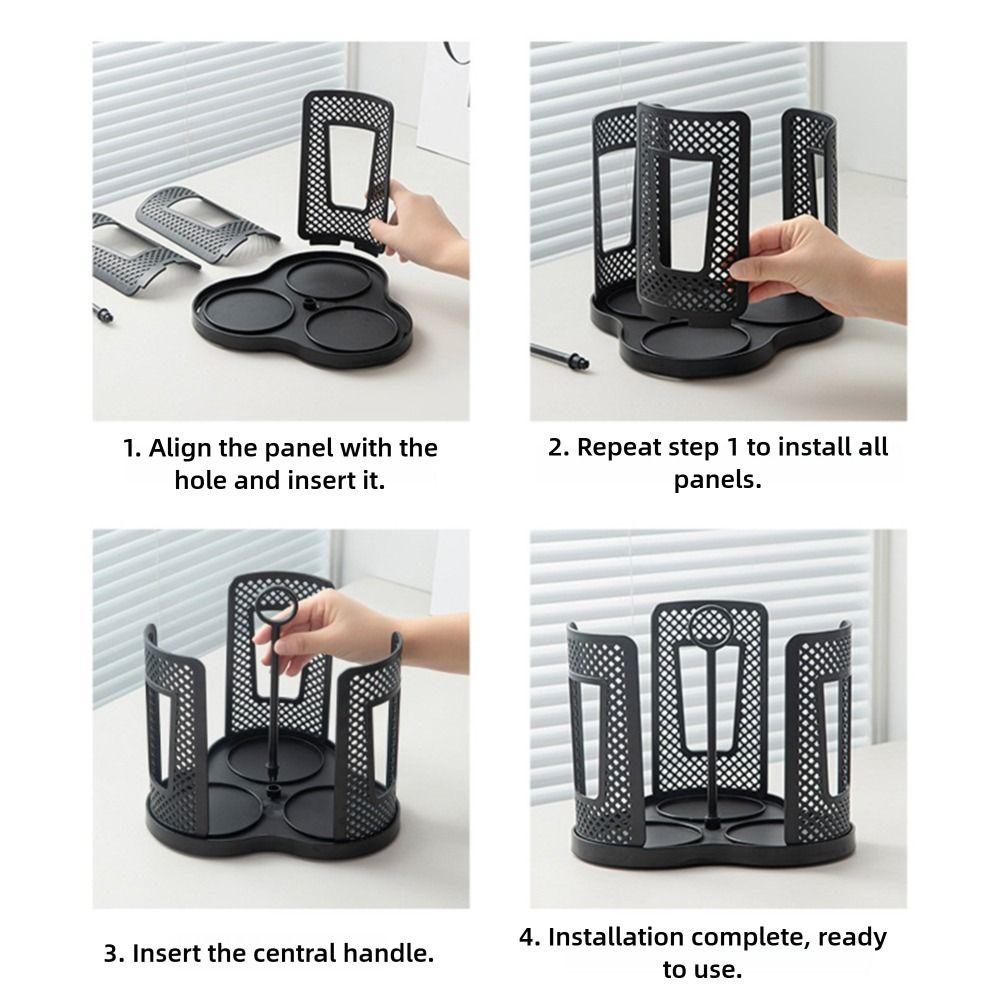 1. Align the panel with the hole and insert it.

2. Repeat step 1 to install all panels.

3. Insert the central handle.

4. Installation complete, ready to use.