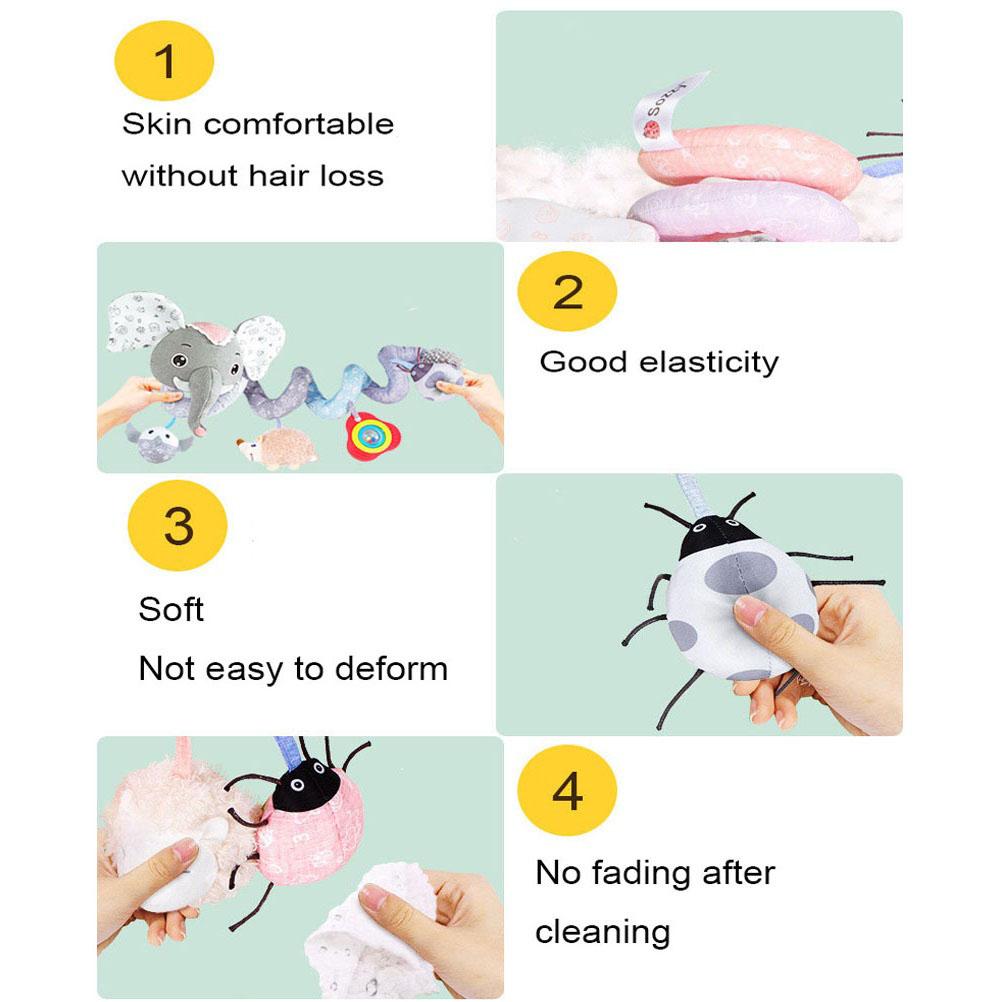 1
Skin comfortable without hair loss

Soft

2
Good elasticity

3
Soft
Not easy to deform

4
No fading after cleaning