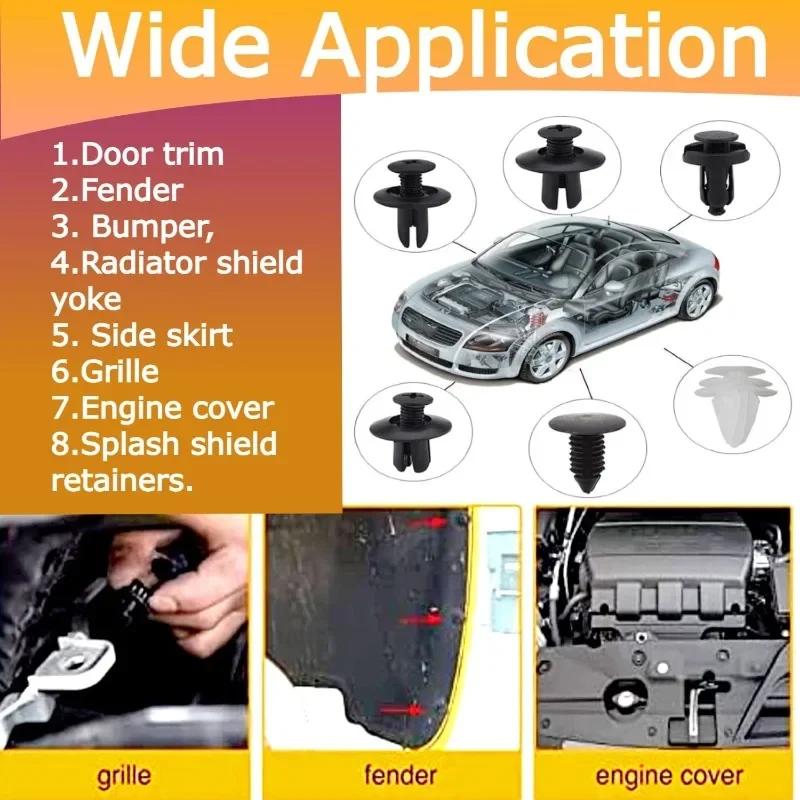 Wide Application

1.Door trim
2.Fender
3. Bumper,
4.Radiator shield yoke
5. Side skirt
6.Grille
7.Engine cover
8.Splash shield retainers.

grille

fender

engine cover