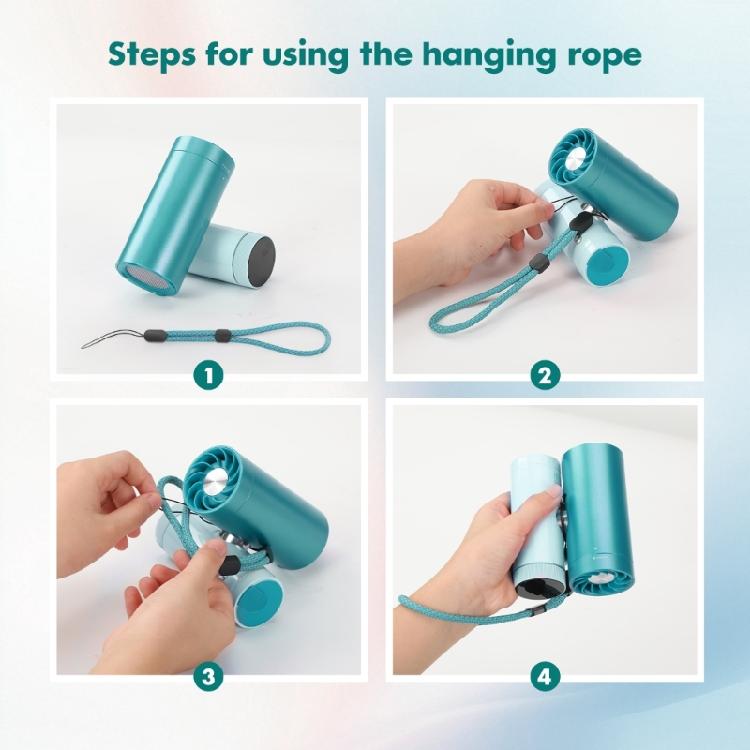 Steps for using the hanging rope

1

2

3

4