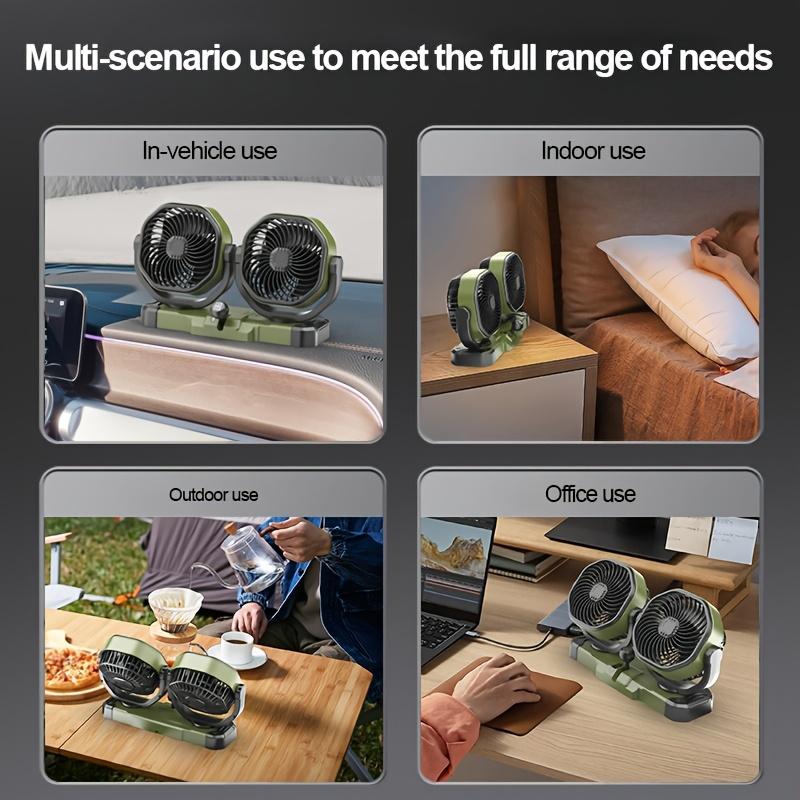 Multi-scenario use to meet the full range of needs

In-vehicle use

Indoor use

Outdoor use

Office use