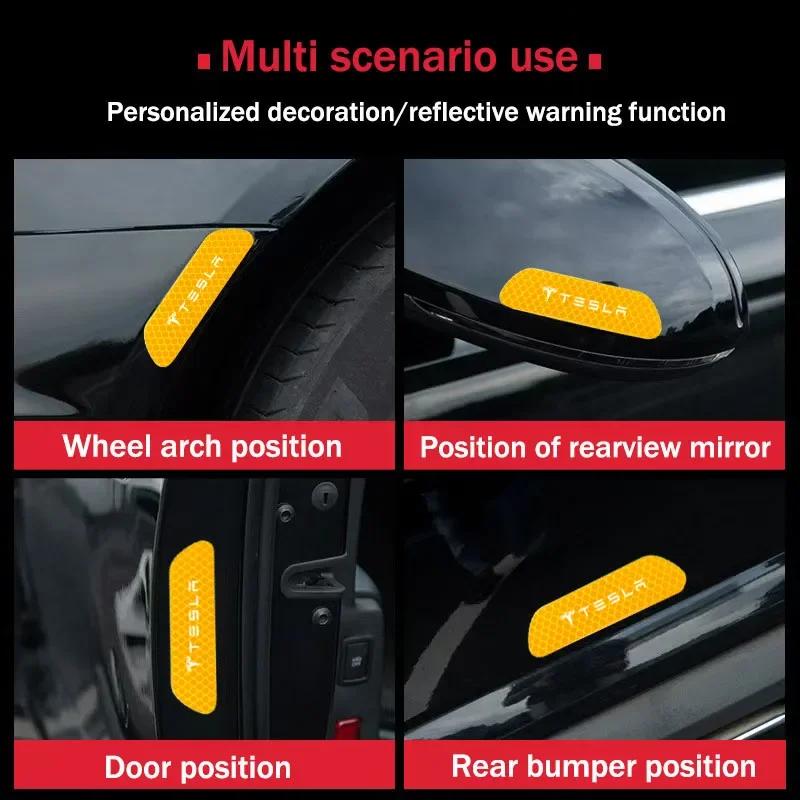 Multi scenario use

Personalized decoration/reflective warning function

TESLA

Wheel arch position

TESLA

Position of rearview mirror

TESLA

Door position

TESLA

Rear bumper position