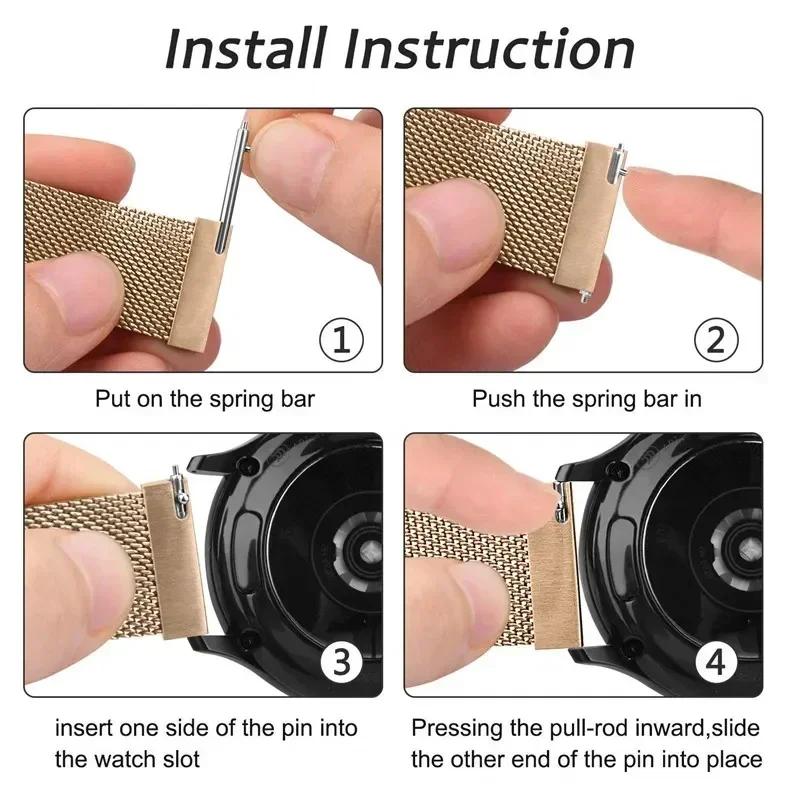 Install Instruction

①

Put on the spring bar

②

Push the spring bar in

③

insert one side of the pin into the watch slot

④

Pressing the pull-rod inward,slide the other end of the pin into place