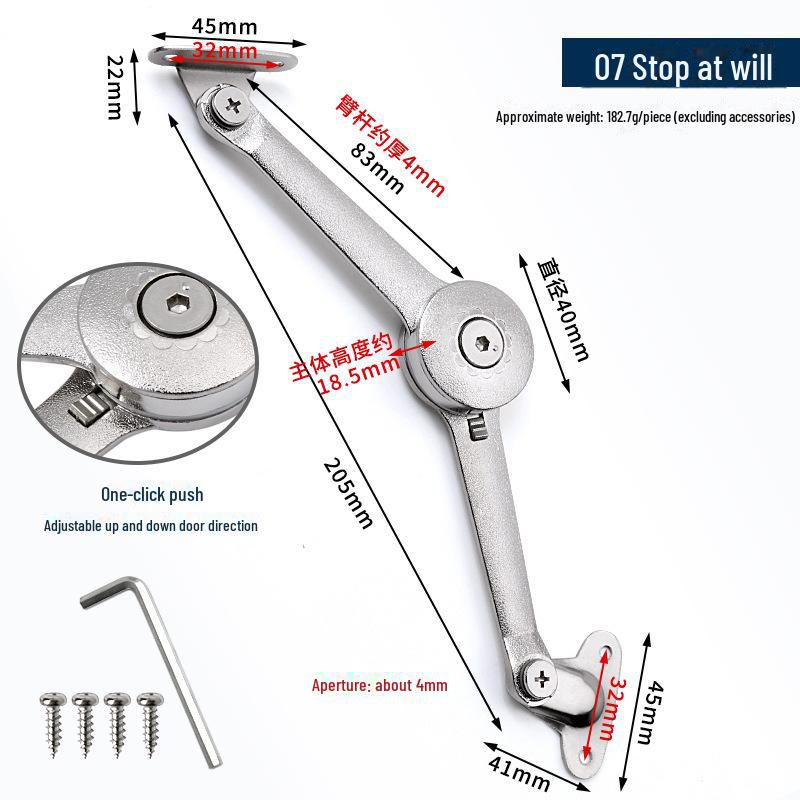 45mm
32mm
22mm

07 Stop at will

Approximate weight: 182.7g/piece (excluding accessories)

臂杆约厚4mm
83mm

直径40mm

主体高度约
18.5mm

205mm

One-click push

Adjustable up and down door direction

Aperture: about 4mm

32mm
45mm
41mm