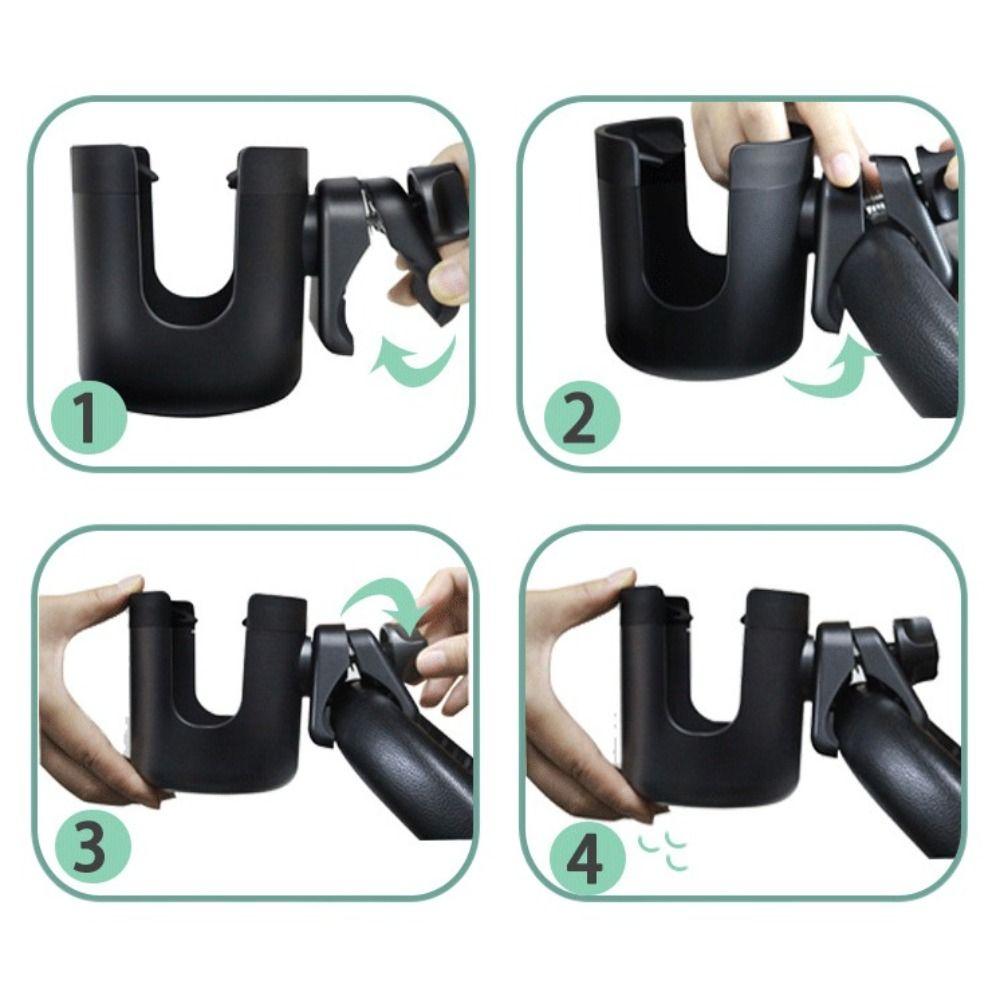 1

2

3

4