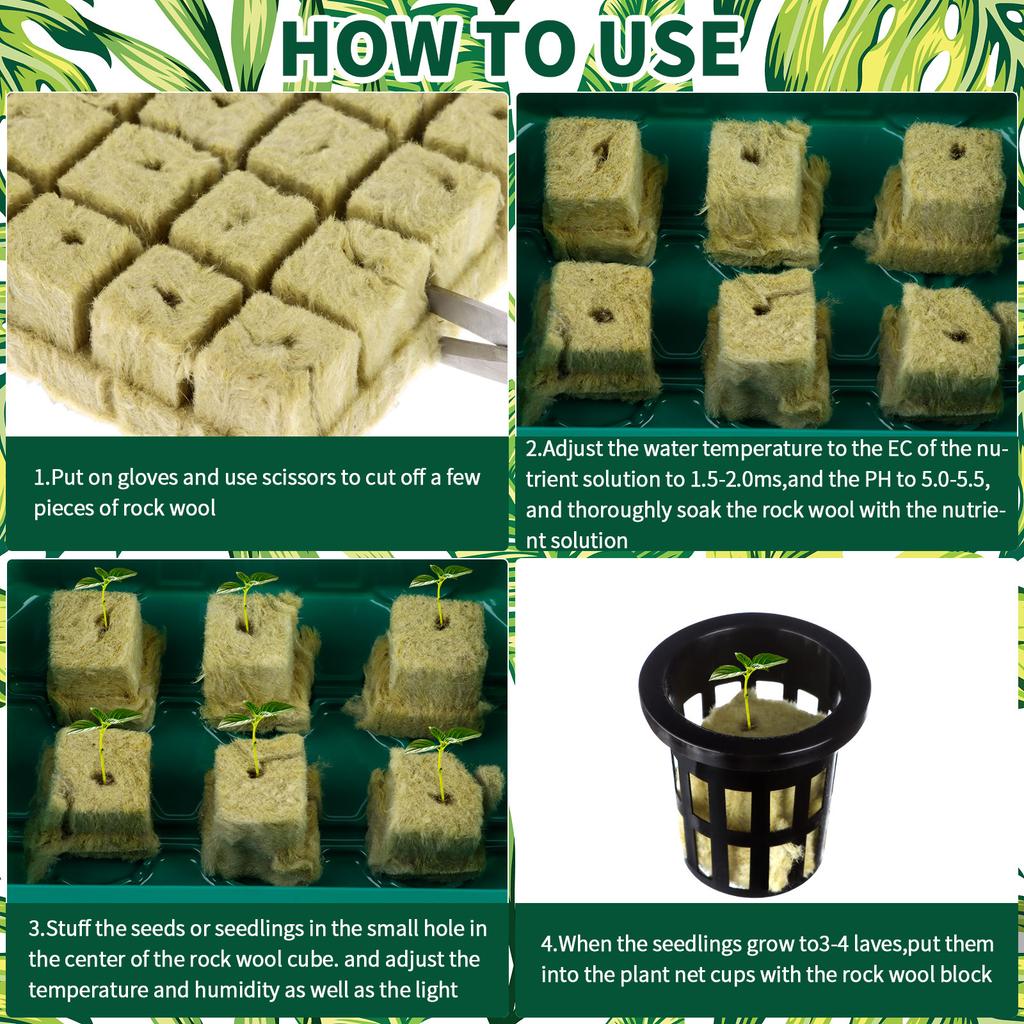 HOW TO USE

1.Put on gloves and use scissors to cut off a few pieces of rock wool

2.Adjust the water temperature to the EC of the nutrient solution to 1.5-2.0ms,and the PH to 5.0-5.5, and thoroughly soak the rock wool with the nutrient solution

3.Stuff the seeds or seedlings in the small hole in the center of the rock wool cube. and adjust the temperature and humidity as well as the light

4.When the seedlings grow to3-4 laves,put them into the plant net cups with the rock wool block