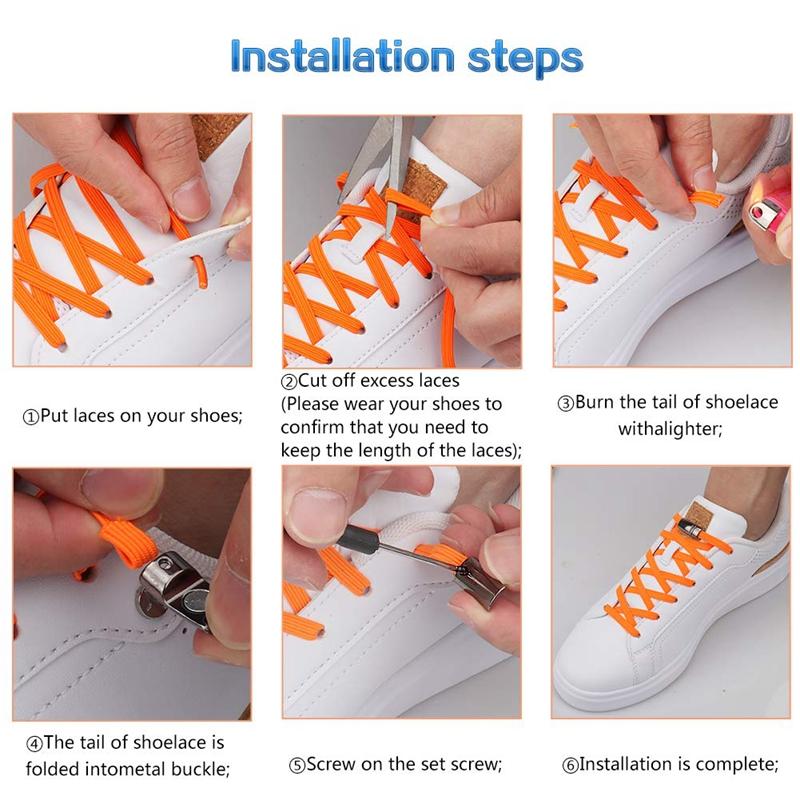 Installation steps

①Put laces on your shoes;

②Cut off excess laces (Please wear your shoes to confirm that you need to keep the length of the laces);

③Burn the tail of shoelace withalighter;

④The tail of shoelace is folded intometal buckle;

⑤Screw on the set screw;

⑥Installation is complete;