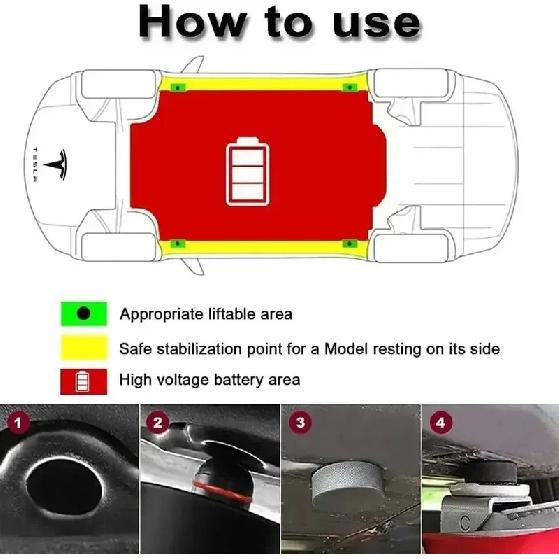 How to use

TESLA

Appropriate liftable area

Safe stabilization point for a Model resting on its side

High voltage battery area

1

2

3

4