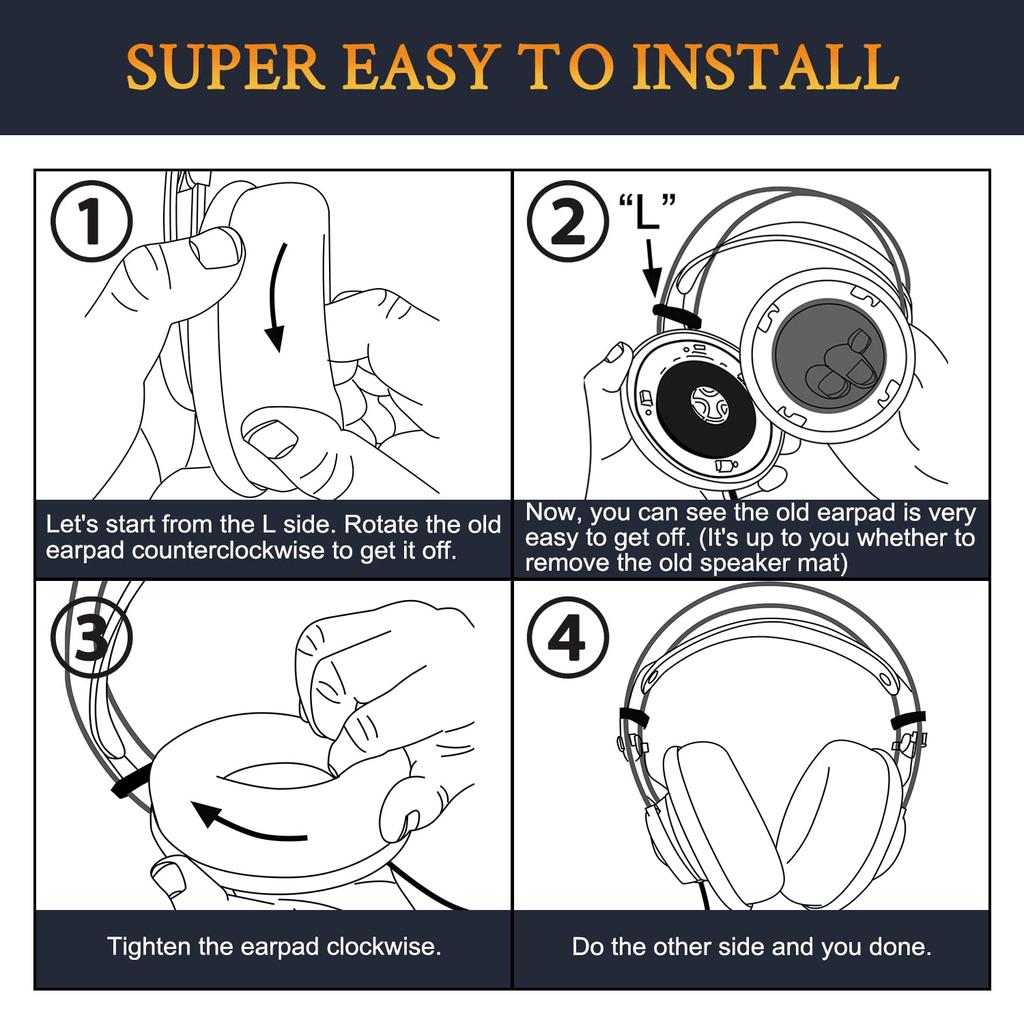 SUPER EASY TO INSTALL

1

Let's start from the L side. Rotate the old earpad counterclockwise to get it off.

2 "L"

Now, you can see the old earpad is very easy to get off. (It's up to you whether to remove the old speaker mat)

3

Tighten the earpad clockwise.

4

Do the other side and you done.