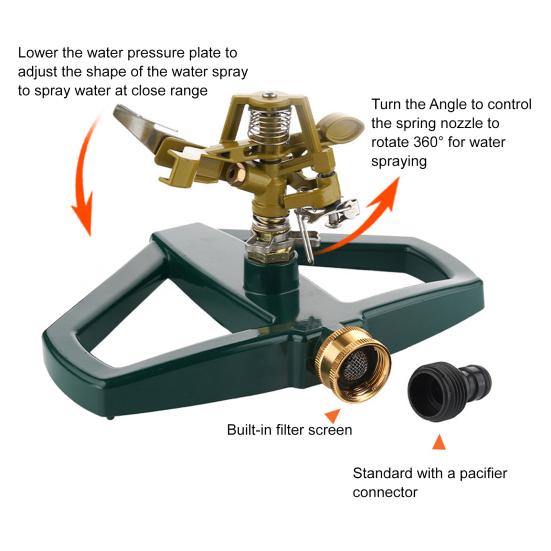 Lower the water pressure plate to adjust the shape of the water spray to spray water at close range

Turn the Angle to control the spring nozzle to rotate 360° for water spraying

Built-in filter screen

Standard with a pacifier connector